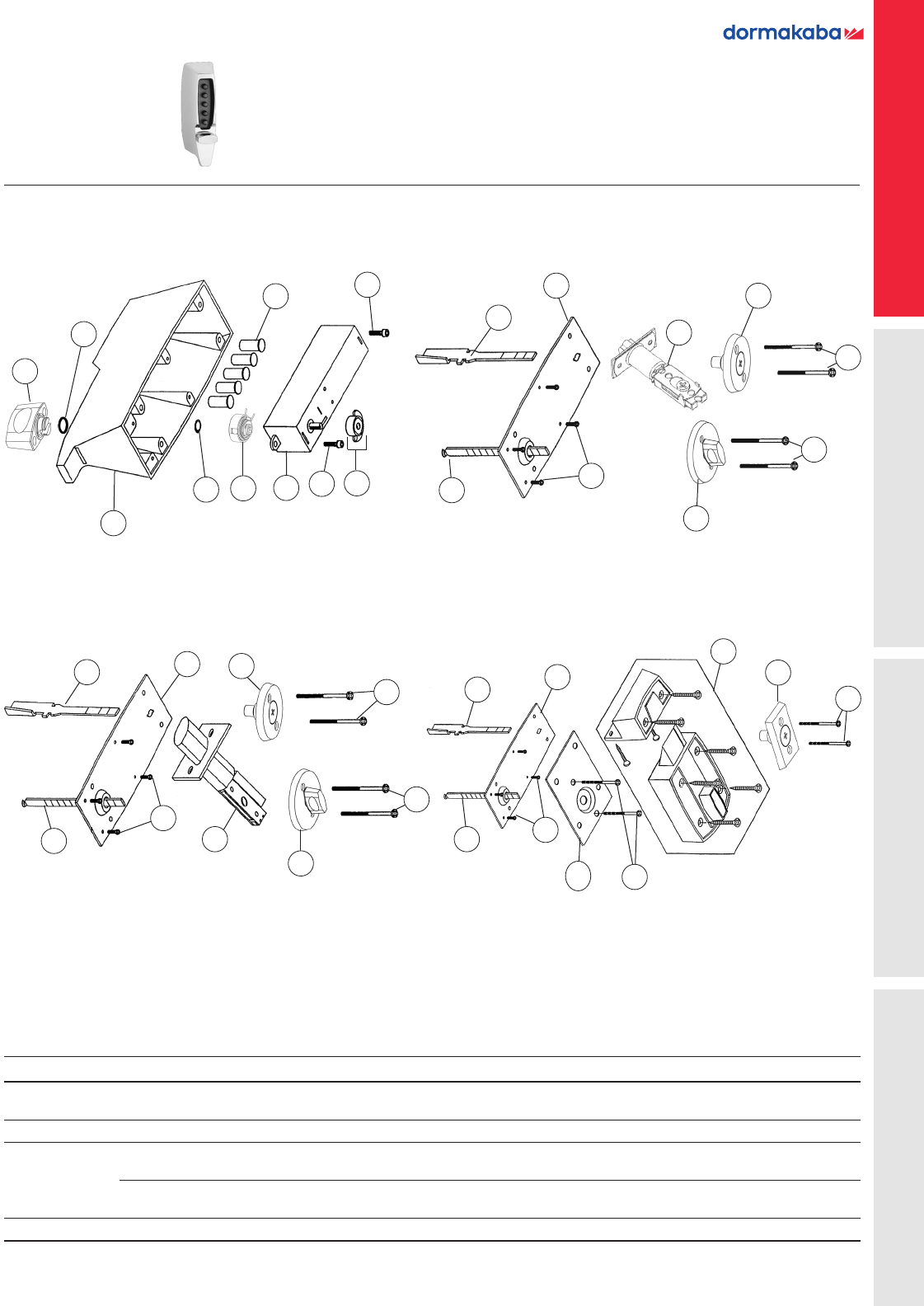 dormakaba