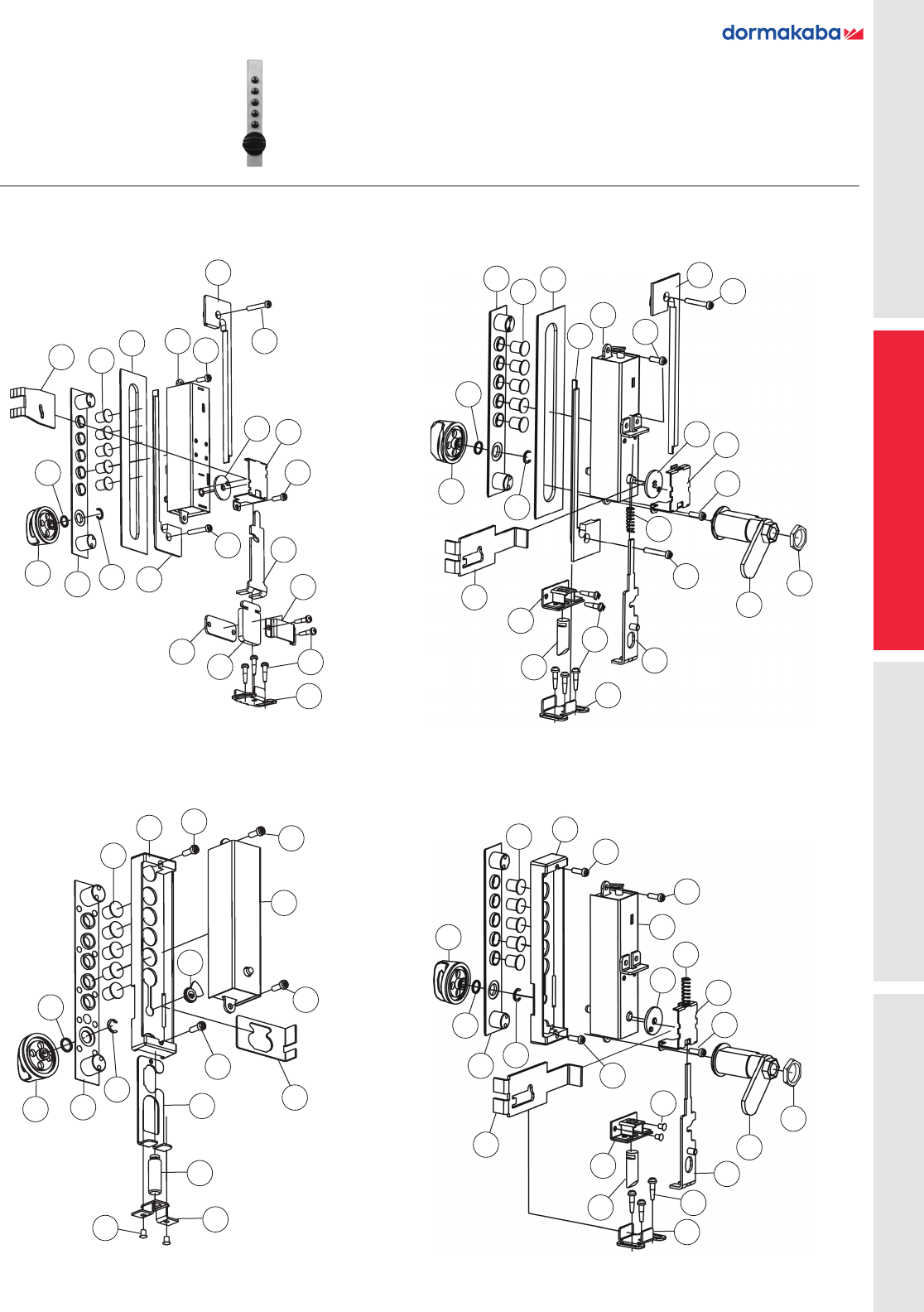 dormakaba