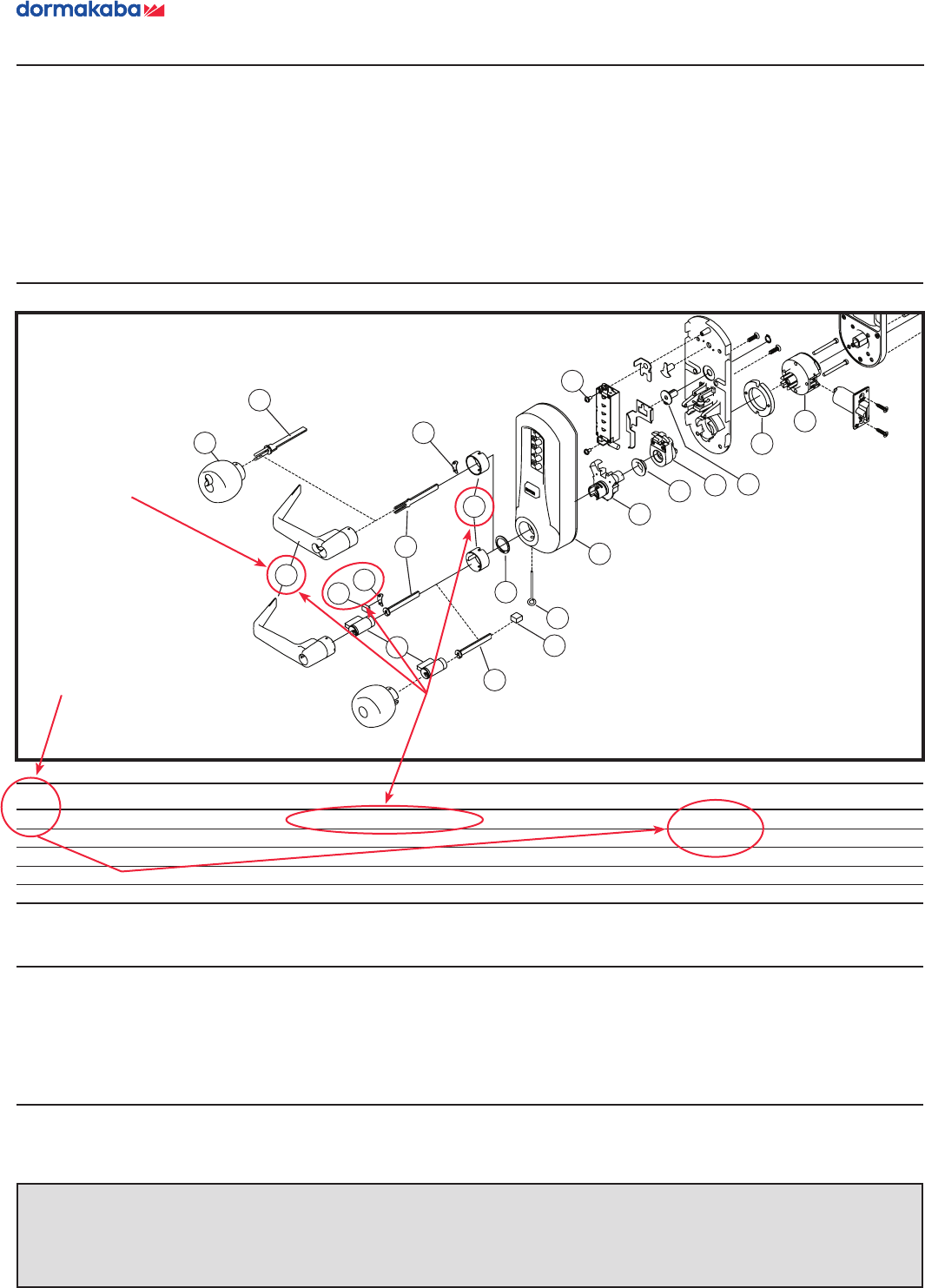 dormakaba