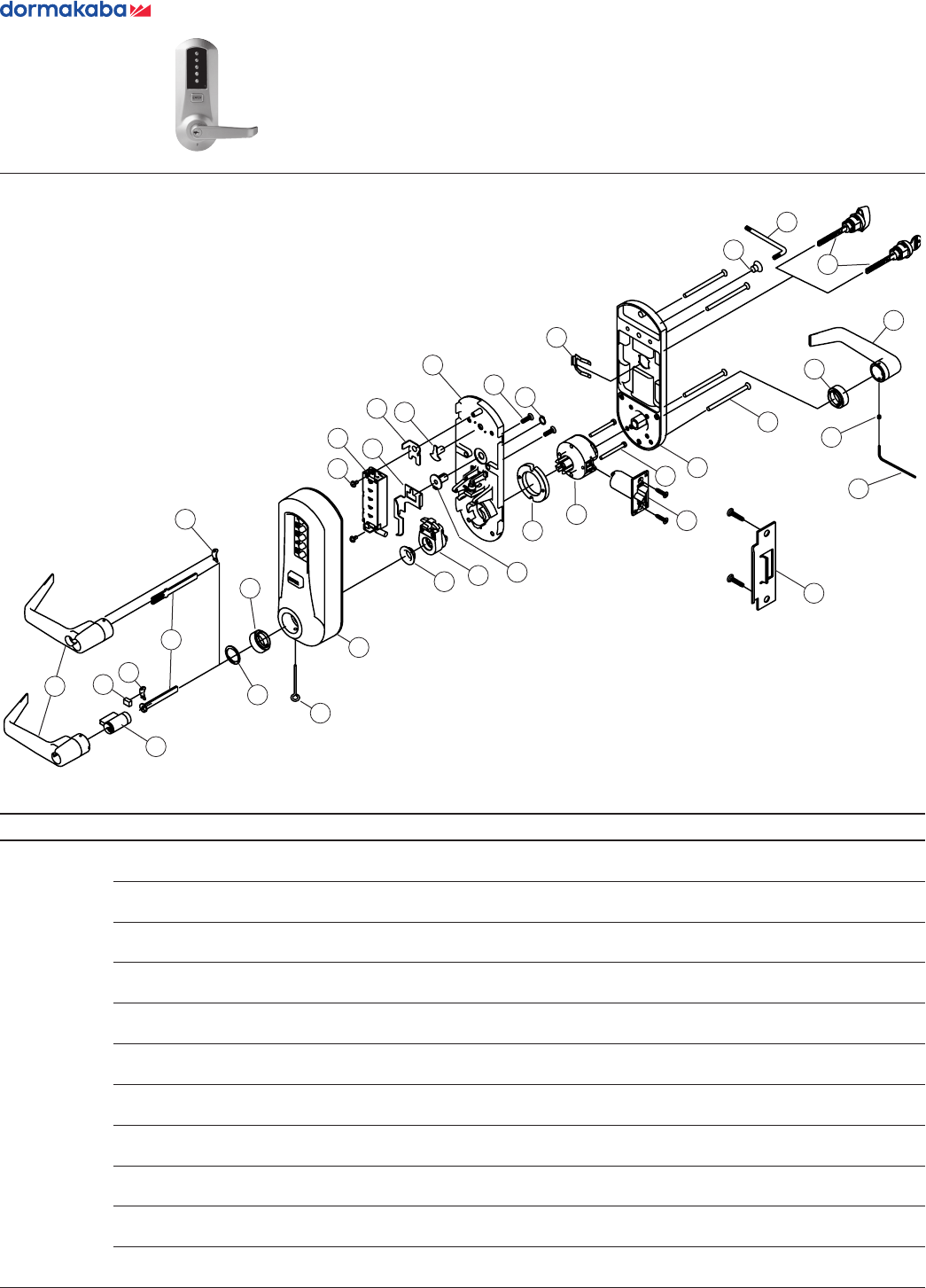 dormakaba