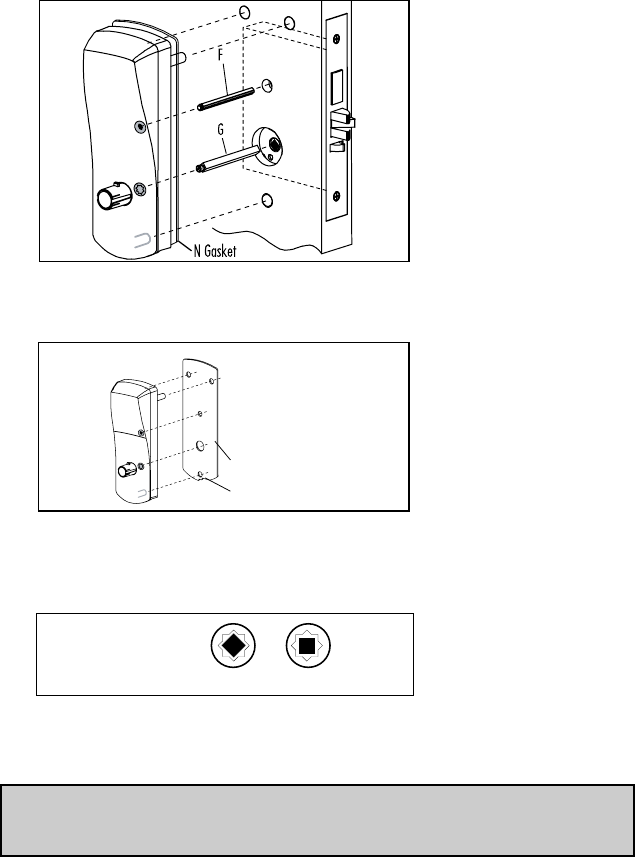 F

G

N Gasket