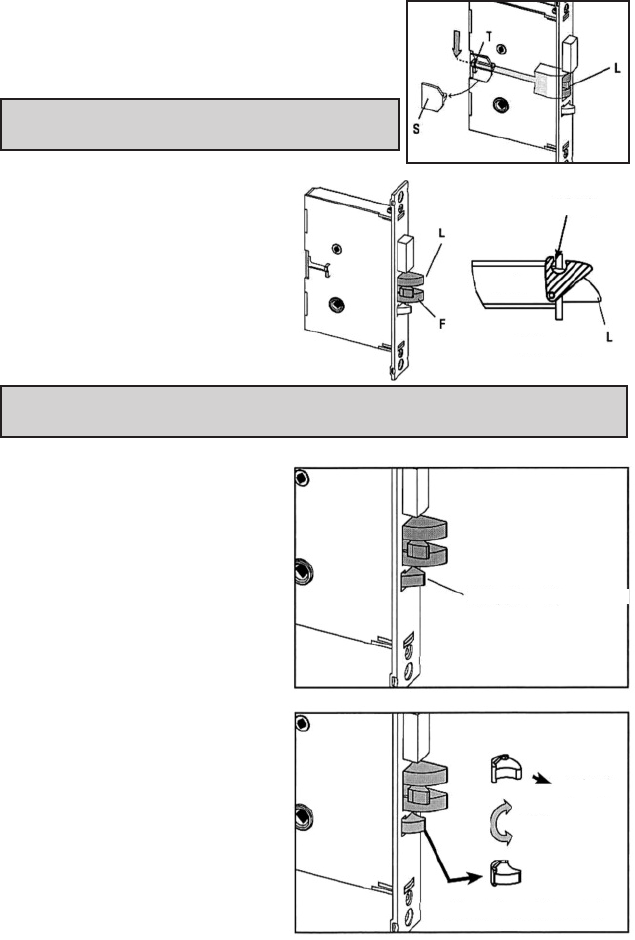 T

L

S

L

F

L