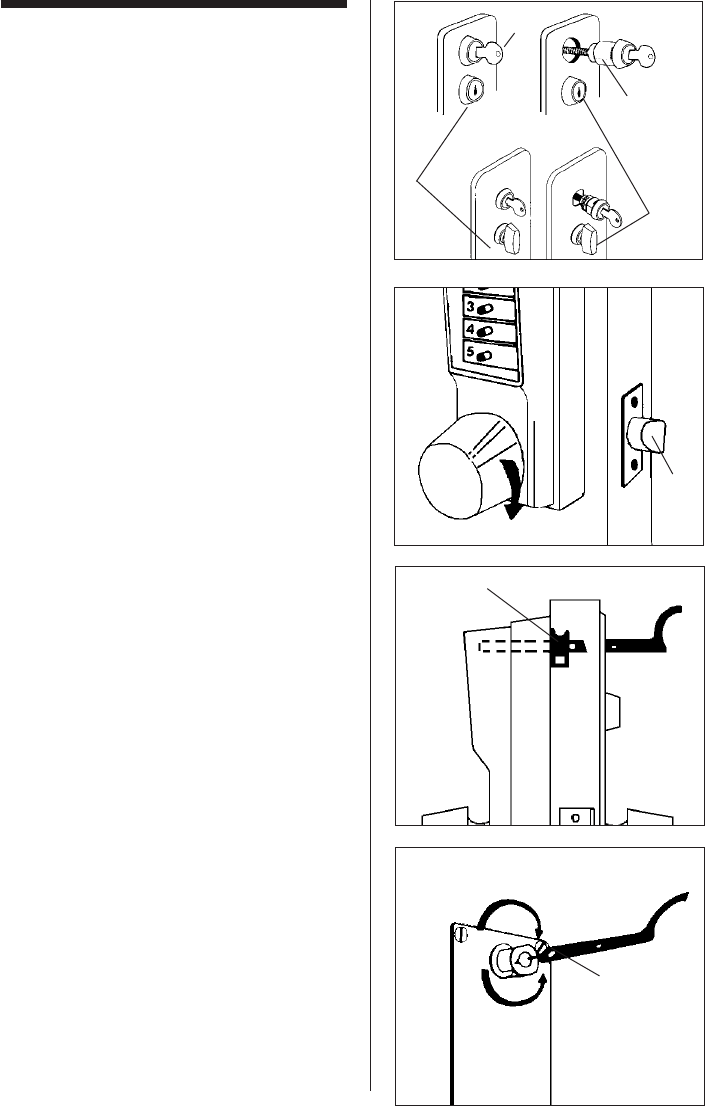 3
4
5