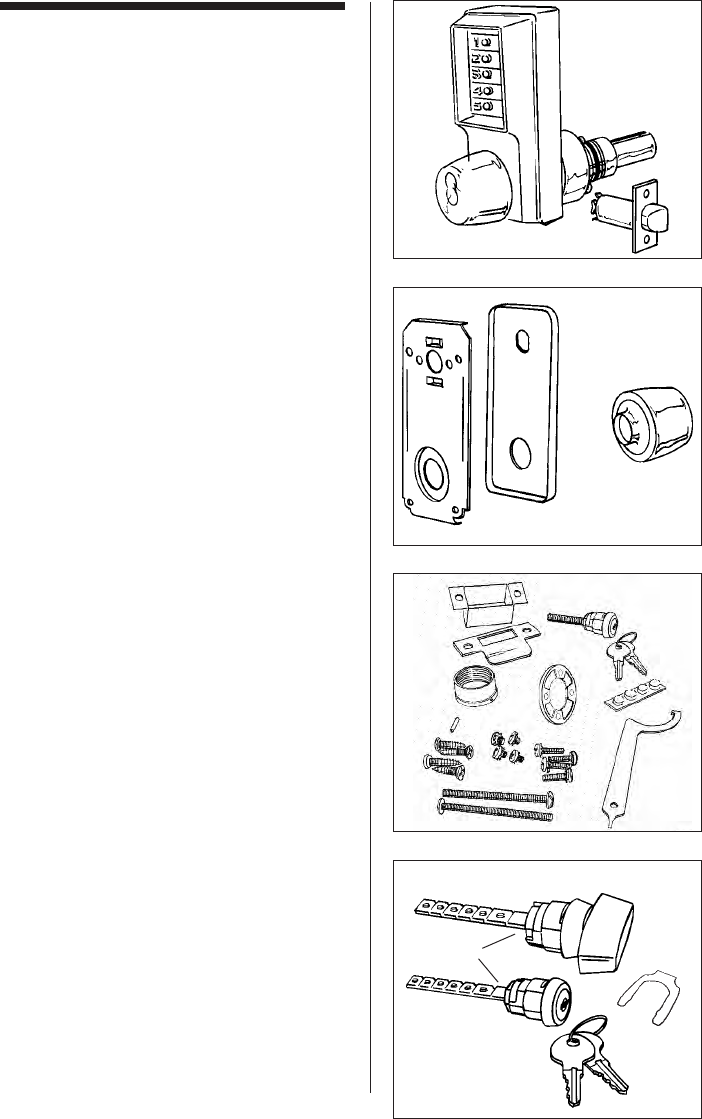 1
2
3
4
5