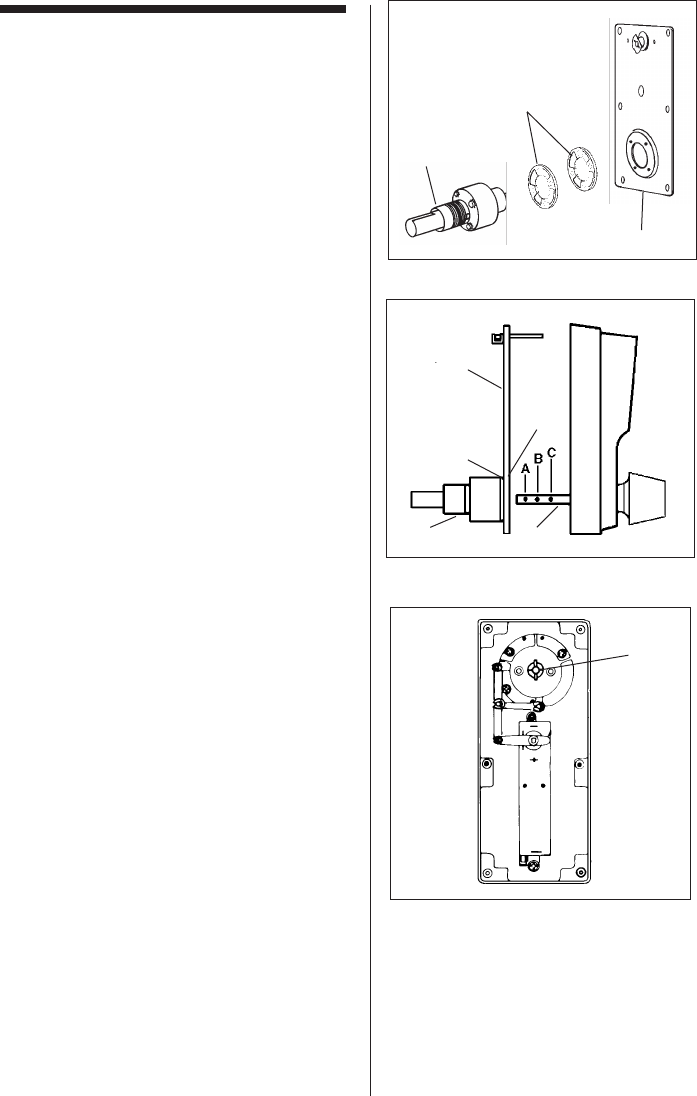 A
B
C