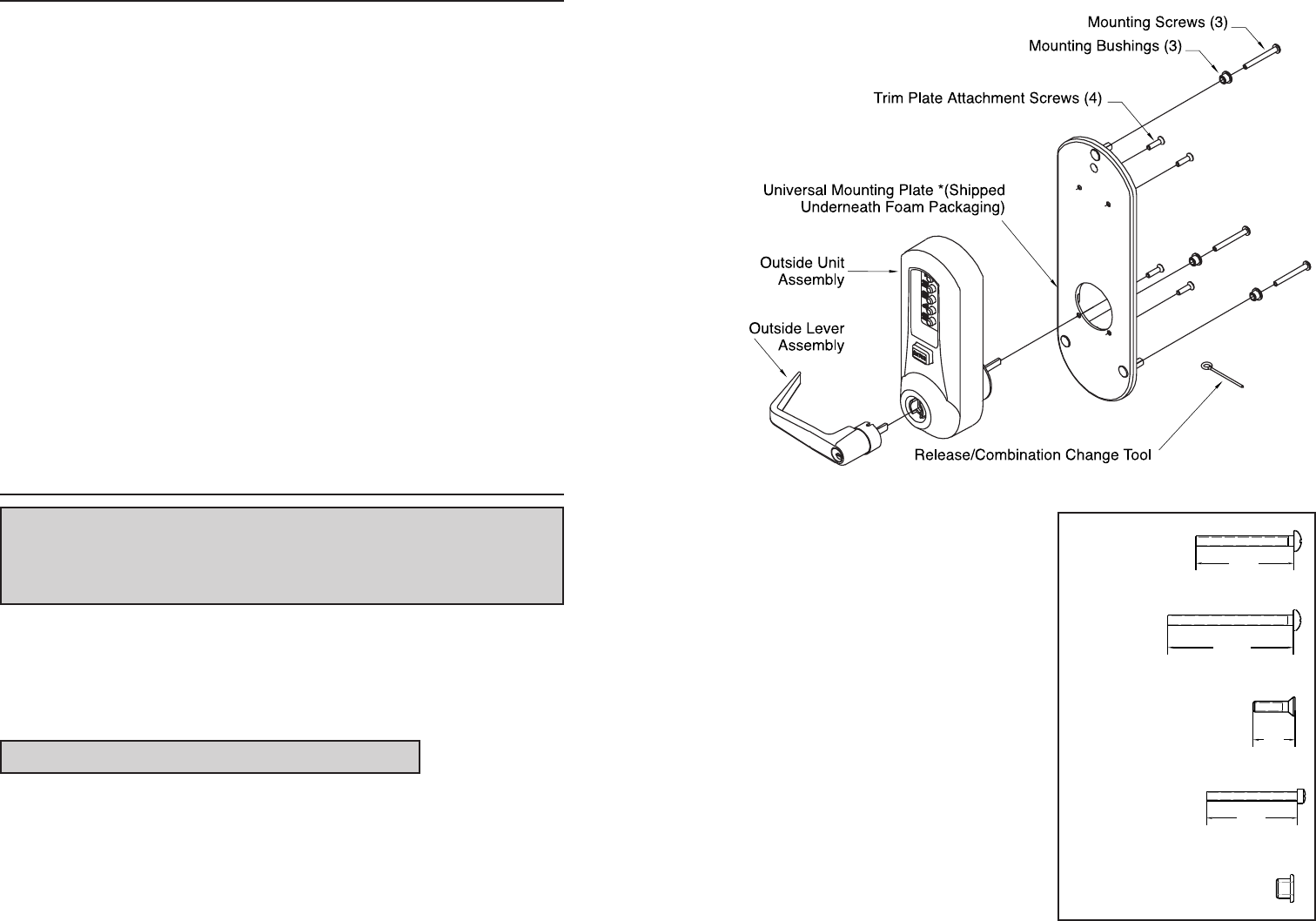 Mounting Screws (3)
Mounting Bushings (3)
Trim Plate Attachment Screws (4)
Universal Mounting Plate *(Shipped Underneath Foam Packaging)
Outside Unit Assembly
Outside Lever Assembly
Release/Combination Change Tool