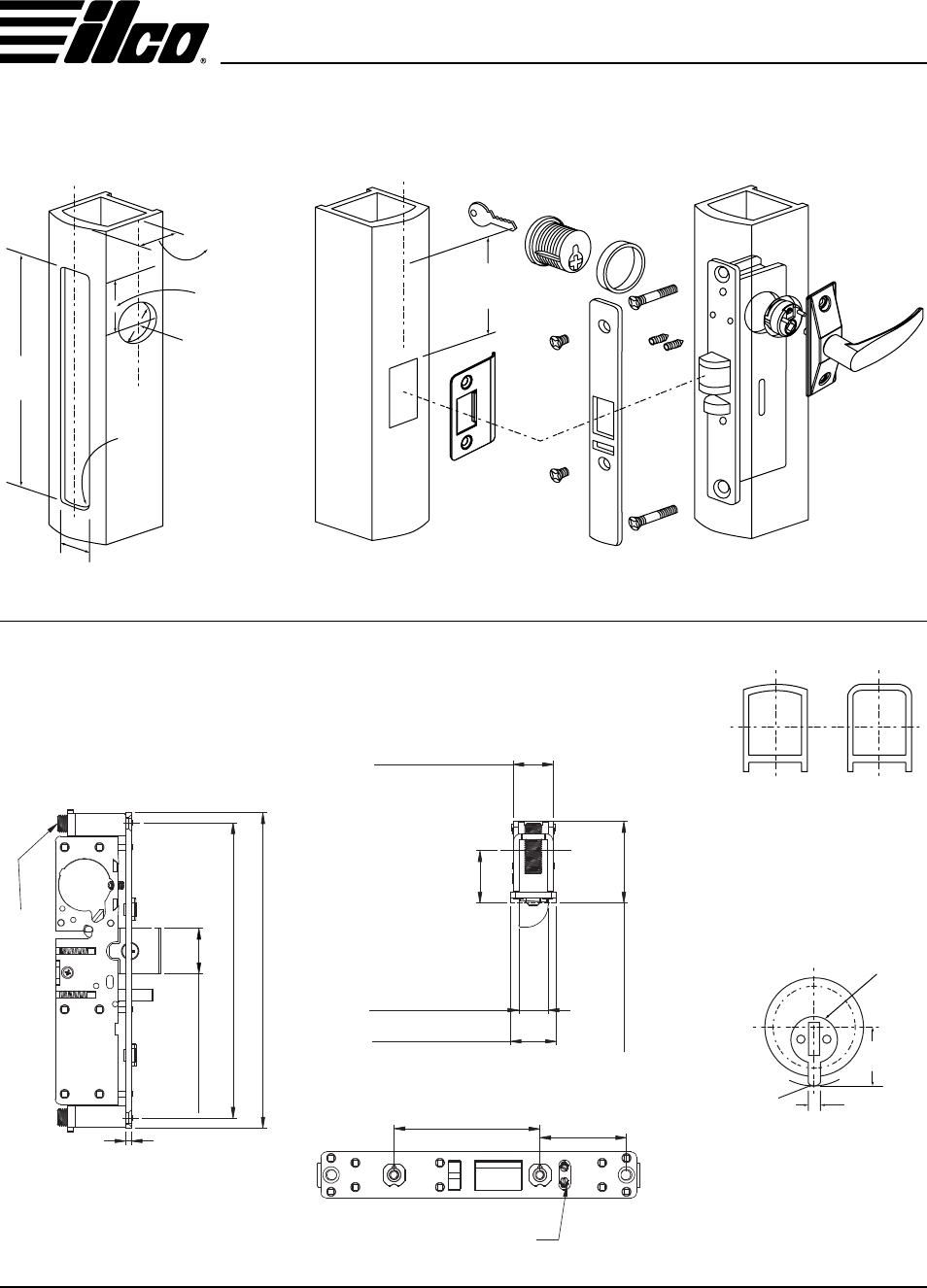 ilco®