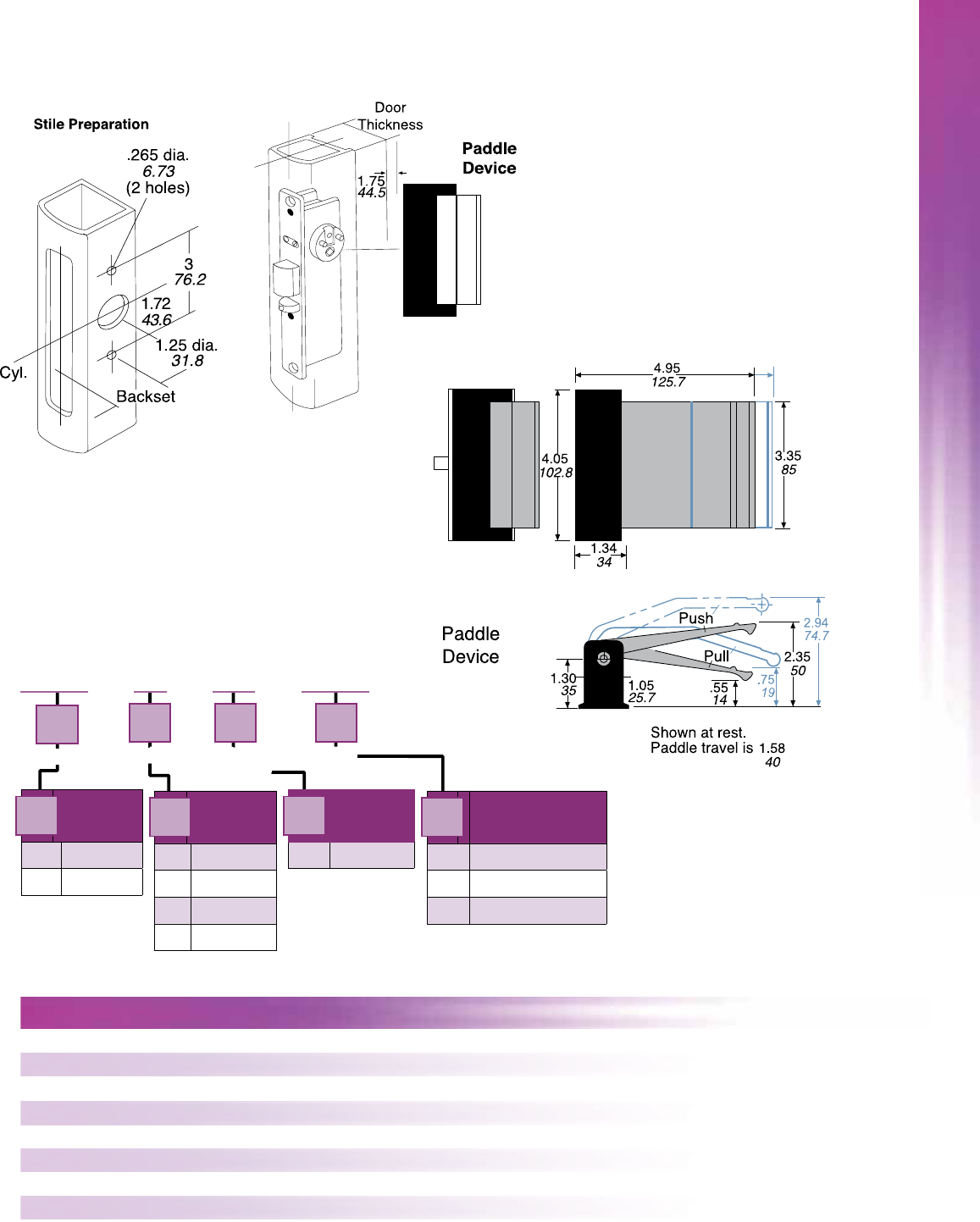 Stile Preparation

.265 dia.
6.73
(2 holes)

3
76.2

1.72
43.6

1.25 dia.
31.8

Cyl.

Backset

Door Thickness

1.75
44.5

Paddle Device

4.95
125.7

4.05
102.8

3.35
85

1.34
34

Paddle Device

Push

Pull

2.94
74.7

2.35
50

1.30
35

1.05
25.7

.55
14

.75
19

Shown at rest.
Paddle travel is 1.58
40