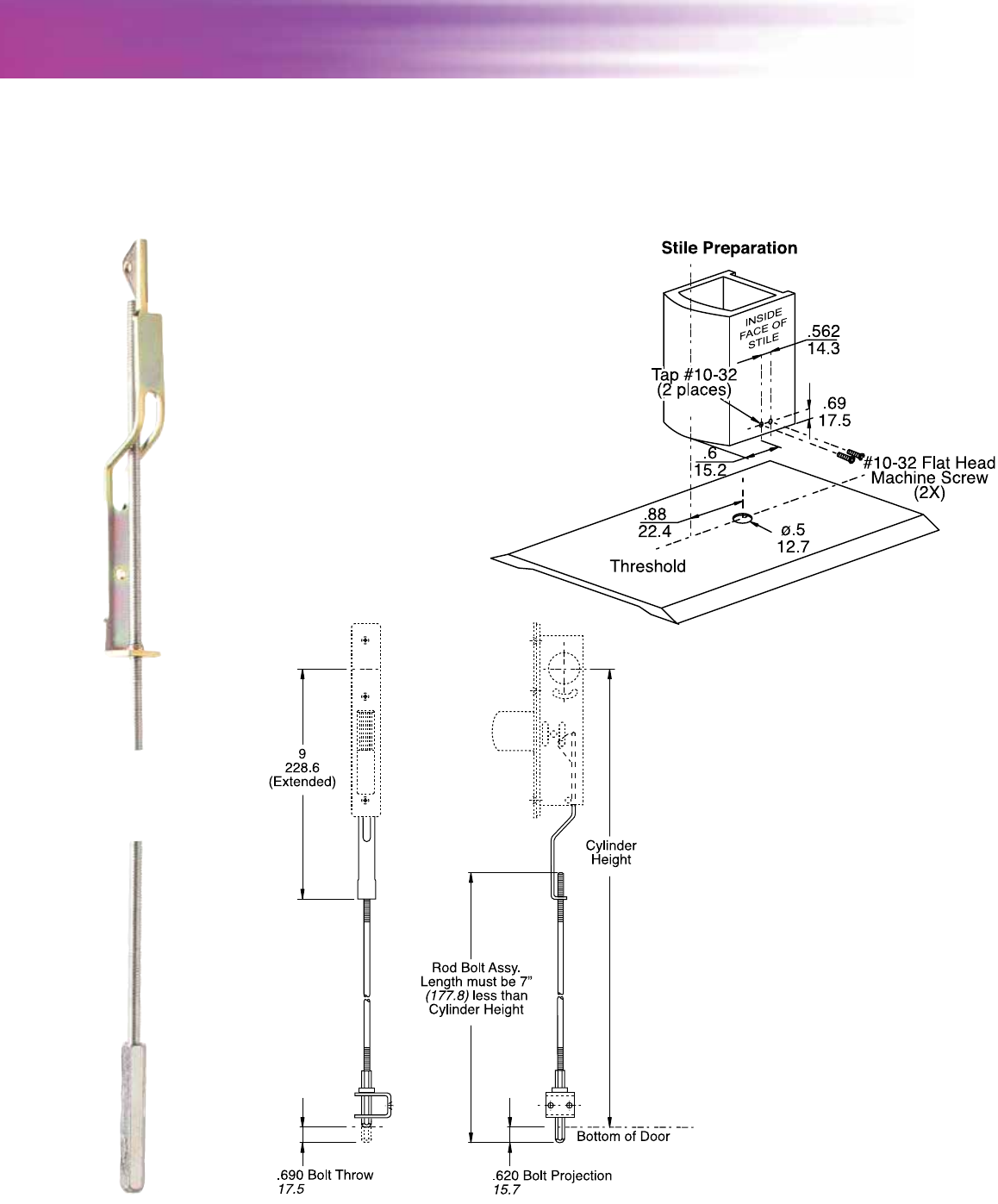 Stile Preparation

INSIDE FACE OF STILE

.562
14.3

Tap #10-32
(2 places)

.69
17.5

.6
15.2

#10-32 Flat Head
Machine Screw
(2X)

.88
22.4

ø.5
12.7

Threshold

9
228.6
(Extended)

Cylinder
Height

Rod Bolt Assy.
Length must be 7"
(177.8) less than
Cylinder Height

Bottom of Door

.690 Bolt Throw
17.5

.620 Bolt Projection
15.7