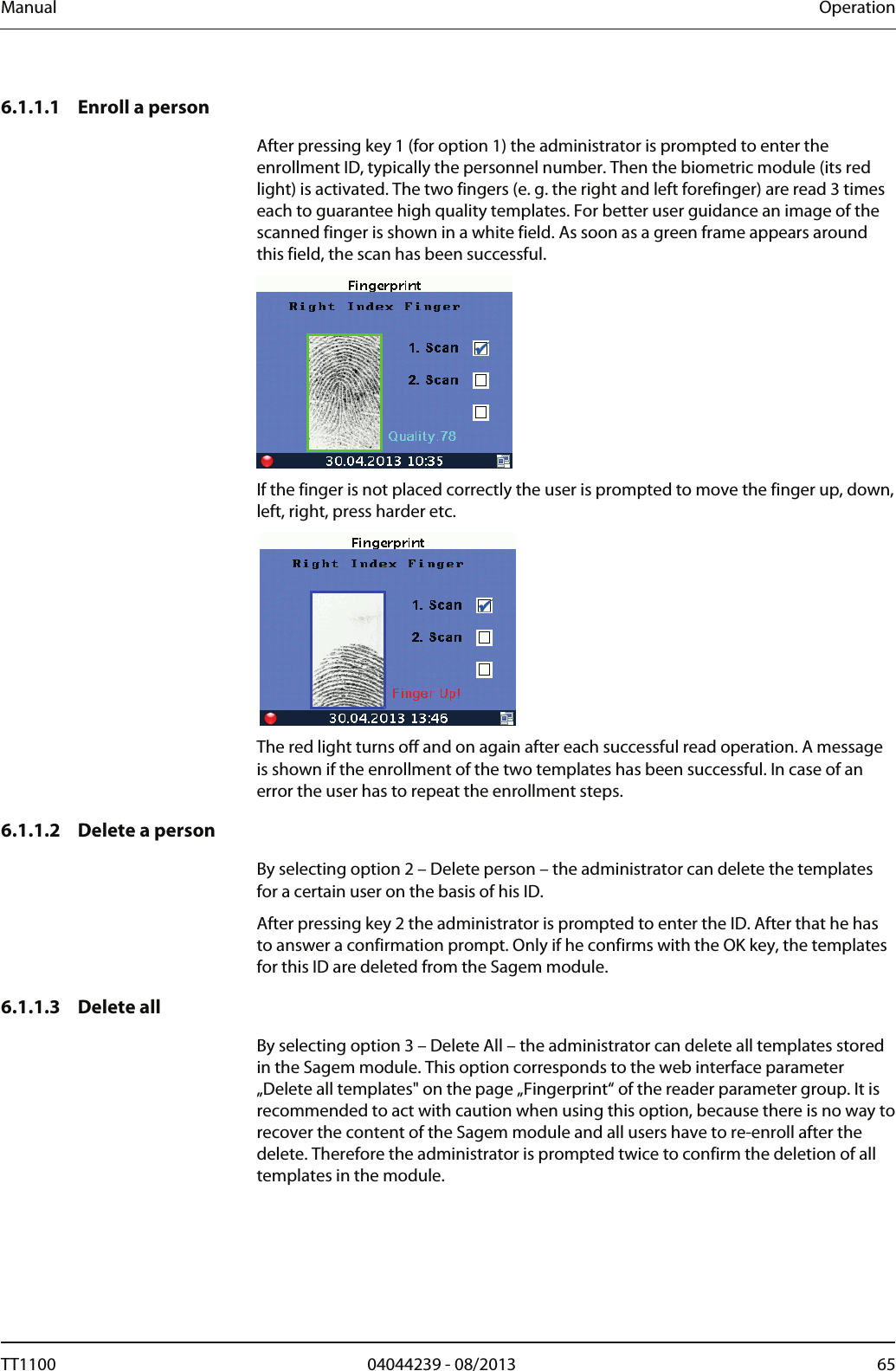 Manual Operation

6.1.1.1 Enroll a person

After pressing key 1 (for option 1) the administrator is prompted to enter the enrollment ID, typically the personnel number. Then the biometric module (its red light) is activated. The two fingers (e. g. the right and left forefinger) are read 3 times each to guarantee high quality templates. For better user guidance an image of the scanned finger is shown in a white field. As soon as a green frame appears around this field, the scan has been successful.

Fingerprint
Right Index Finger
1. Scan
2. Scan
Quality 78
30.04.2013 10:35

If the finger is not placed correctly the user is prompted to move the finger up, down, left, right, press harder etc.

Fingerprint
Right Index Finger
1. Scan
2. Scan
Finger Up!
30.04.2013 13:46

The red light turns off and on again after each successful read operation. A message is shown if the enrollment of the two templates has been successful. In case of an error the user has to repeat the enrollment steps.

6.1.1.2 Delete a person

By selecting option 2 – Delete person – the administrator can delete the templates for a certain user on the basis of his ID.

After pressing key 2 the administrator is prompted to enter the ID. After that he has to answer a confirmation prompt. Only if he confirms with the OK key, the templates for this ID are deleted from the Sagem module.

6.1.1.3 Delete all

By selecting option 3 – Delete All – the administrator can delete all templates stored in the Sagem module. This option corresponds to the web interface parameter „Delete all templates" on the page „Fingerprint“ of the reader parameter group. It is recommended to act with caution when using this option, because there is no way to recover the content of the Sagem module and all users have to re-enroll after the delete. Therefore the administrator is prompted twice to confirm the deletion of all templates in the module.

TT1100 04044239 - 08/2013 65