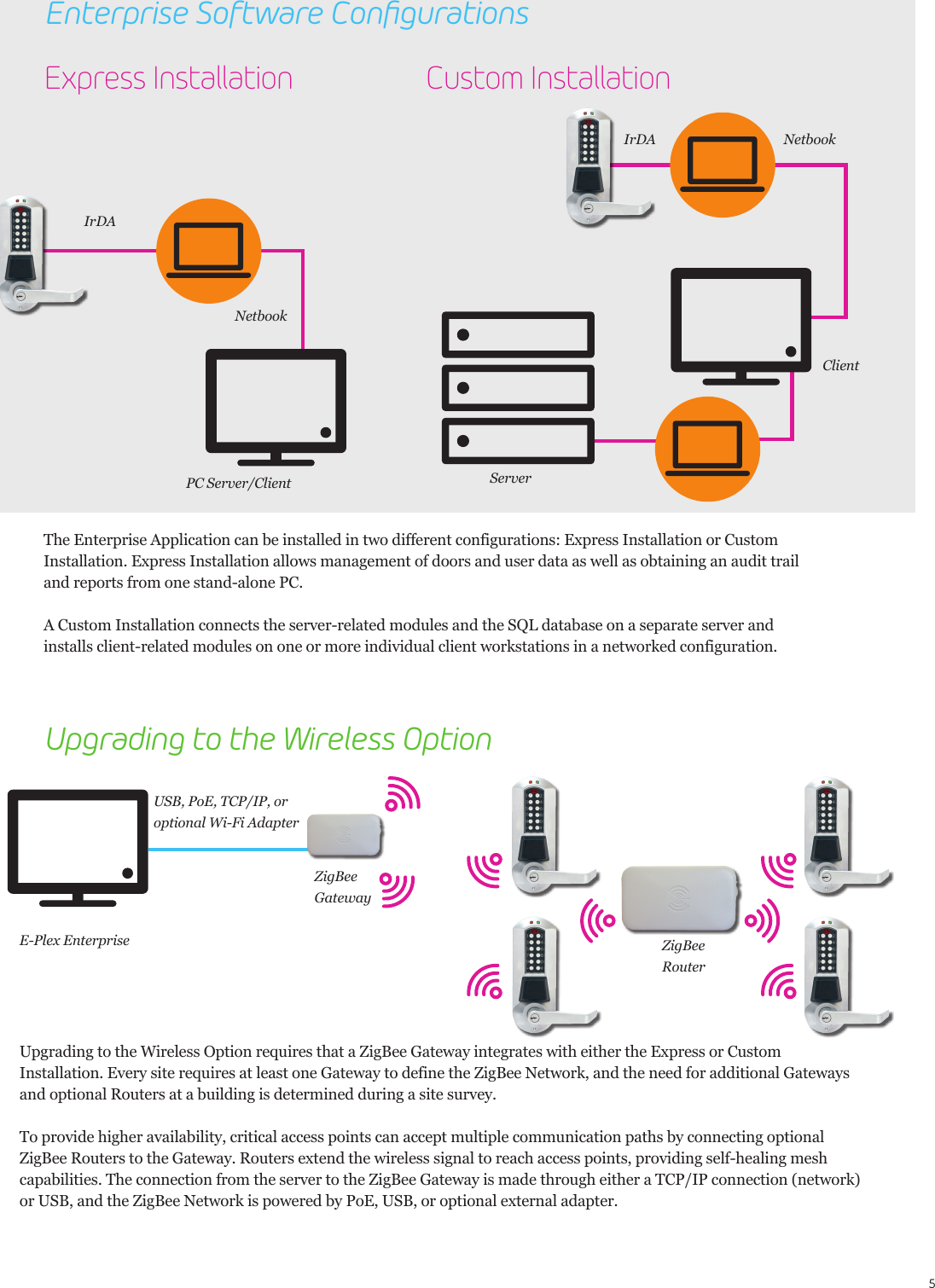 Enterprise Software Configurations

Express Installation

IrDA

Netbook

PC Server/Client

Custom Installation

IrDA

Netbook

Client

Server

The Enterprise Application can be installed in two different configurations: Express Installation or Custom Installation. Express Installation allows management of doors and user data as well as obtaining an audit trail and reports from one stand-alone PC.

A Custom Installation connects the server-related modules and the SQL database on a separate server and installs client-related modules on one or more individual client workstations in a networked configuration.

Upgrading to the Wireless Option

USB, PoE, TCP/IP, or optional Wi-Fi Adapter

ZigBee Gateway

E-Plex Enterprise

ZigBee Router

Upgrading to the Wireless Option requires that a ZigBee Gateway integrates with either the Express or Custom Installation. Every site requires at least one Gateway to define the ZigBee Network, and the need for additional Gateways and optional Routers at a building is determined during a site survey.

To provide higher availability, critical access points can accept multiple communication paths by connecting optional ZigBee Routers to the Gateway. Routers extend the wireless signal to reach access points, providing self-healing mesh capabilities. The connection from the server to the ZigBee Gateway is made through either a TCP/IP connection (network) or USB, and the ZigBee Network is powered by PoE, USB, or optional external adapter.

5