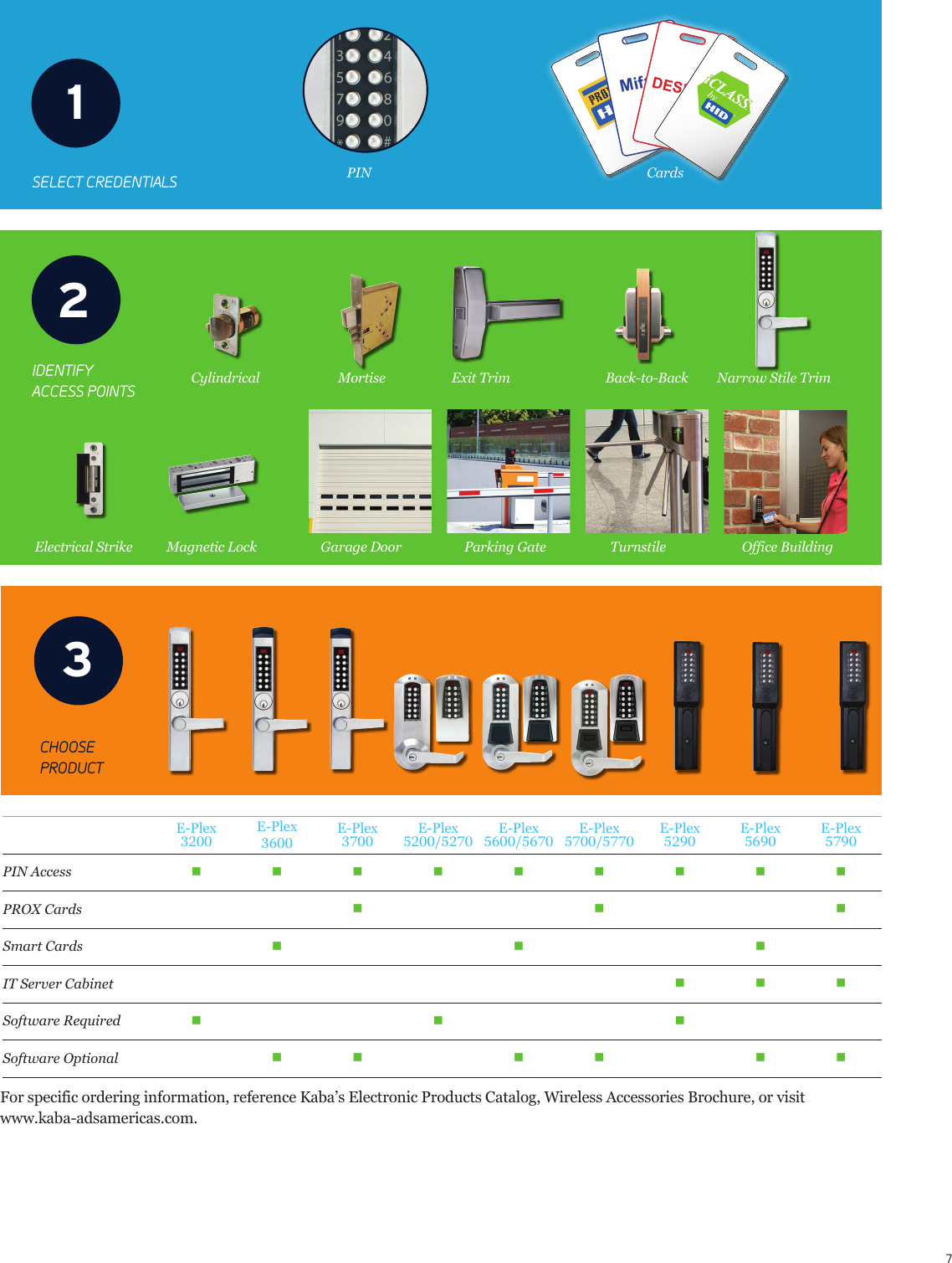 1

SELECT CREDENTIALS

PIN

Cards

2

IDENTIFY ACCESS POINTS

Cylindrical

Mortise

Exit Trim

Back-to-Back

Narrow Stile Trim

Electrical Strike

Magnetic Lock

Garage Door

Parking Gate

Turnstile

Office Building

3

CHOOSE PRODUCT

| | E-Plex 3200 | E-Plex 3600 | E-Plex 3700 | E-Plex 5200/5270 | E-Plex 5600/5670 | E-Plex 5700/5770 | E-Plex 5290 | E-Plex 5690 | E-Plex 5790 |
|---|---|---|---|---|---|---|---|---|---|
| PIN Access | ■ | ■ | ■ | ■ | ■ | ■ | ■ | ■ | ■ |
| PROX Cards | | | ■ | | | ■ | | | ■ |
| Smart Cards | | ■ | | | ■ | | | ■ | |
| IT Server Cabinet | | | | | | | ■ | ■ | ■ |
| Software Required | ■ | | | ■ | | | ■ | | |
| Software Optional | | ■ | ■ | | ■ | ■ | | ■ | ■ |

For specific ordering information, reference Kaba's Electronic Products Catalog, Wireless Accessories Brochure, or visit www.kaba-adsamericas.com.

7