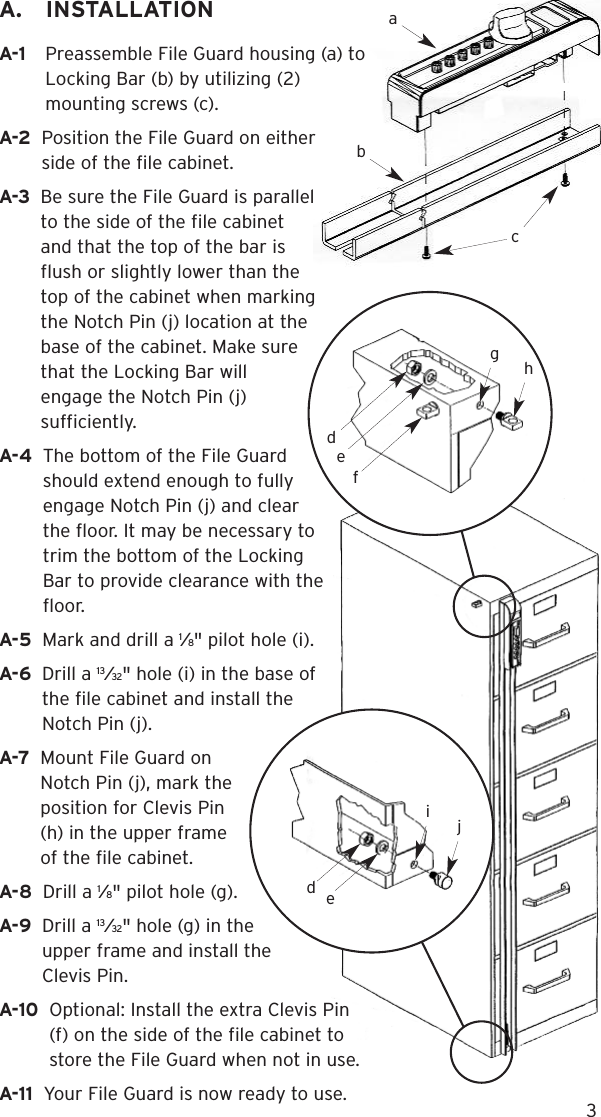 A. INSTALLATION

A-1 Preassemble File Guard housing (a) to Locking Bar (b) by utilizing (2) mounting screws (c).

A-2 Position the File Guard on either side of the file cabinet.

A-3 Be sure the File Guard is parallel to the side of the file cabinet and that the top of the bar is flush or slightly lower than the top of the cabinet when marking the Notch Pin (j) location at the base of the cabinet. Make sure that the Locking Bar will engage the Notch Pin (j) sufficiently.

A-4 The bottom of the File Guard should extend enough to fully engage Notch Pin (j) and clear the floor. It may be necessary to trim the bottom of the Locking Bar to provide clearance with the floor.

A-5 Mark and drill a $\frac{1}{8}$" pilot hole (i).

A-6 Drill a $\frac{13}{32}$" hole (i) in the base of the file cabinet and install the Notch Pin (j).

A-7 Mount File Guard on Notch Pin (j), mark the position for Clevis Pin (h) in the upper frame of the file cabinet.

A-8 Drill a $\frac{1}{8}$" pilot hole (g).

A-9 Drill a $\frac{13}{32}$" hole (g) in the upper frame and install the Clevis Pin.

A-10 Optional: Install the extra Clevis Pin (f) on the side of the file cabinet to store the File Guard when not in use.

A-11 Your File Guard is now ready to use.

a
b
c
g
h
d
e
f
i
j
d
e

3