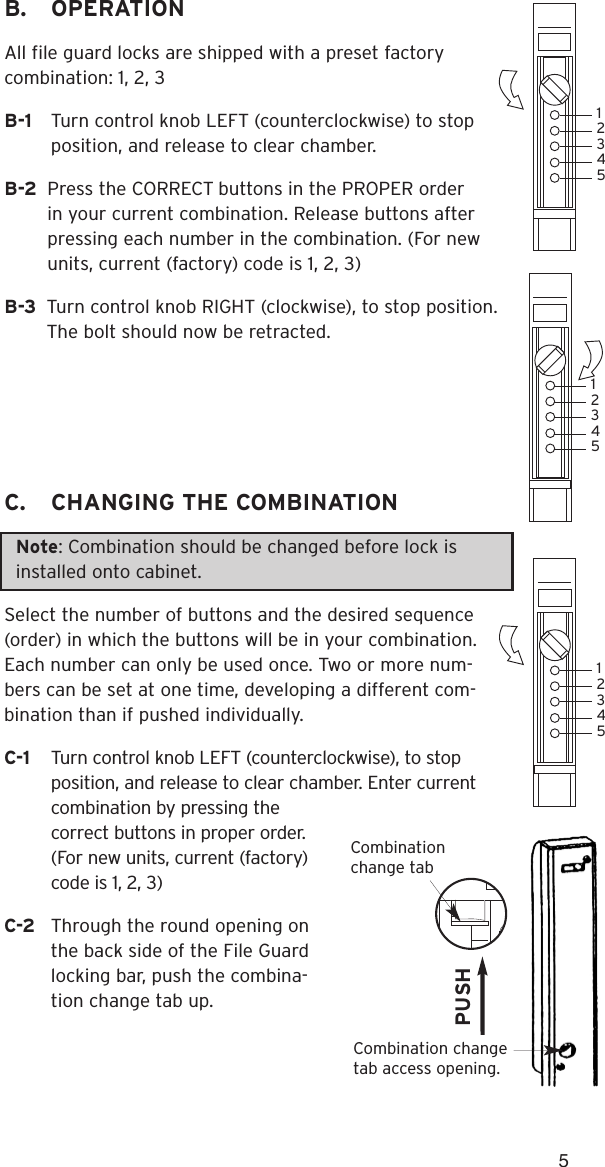 B. OPERATION

All file guard locks are shipped with a preset factory combination: 1, 2, 3

B-1 Turn control knob LEFT (counterclockwise) to stop position, and release to clear chamber.

B-2 Press the CORRECT buttons in the PROPER order in your current combination. Release buttons after pressing each number in the combination. (For new units, current (factory) code is 1, 2, 3)

B-3 Turn control knob RIGHT (clockwise), to stop position. The bolt should now be retracted.

1
2
3
4
5

1
2
3
4
5

C. CHANGING THE COMBINATION

Note: Combination should be changed before lock is installed onto cabinet.

Select the number of buttons and the desired sequence (order) in which the buttons will be in your combination. Each number can only be used once. Two or more numbers can be set at one time, developing a different combination than if pushed individually.

C-1 Turn control knob LEFT (counterclockwise), to stop position, and release to clear chamber. Enter current combination by pressing the correct buttons in proper order. (For new units, current (factory) code is 1, 2, 3)

C-2 Through the round opening on the back side of the File Guard locking bar, push the combination change tab up.

1
2
3
4
5

Combination change tab

PUSH

Combination change tab access opening.

5