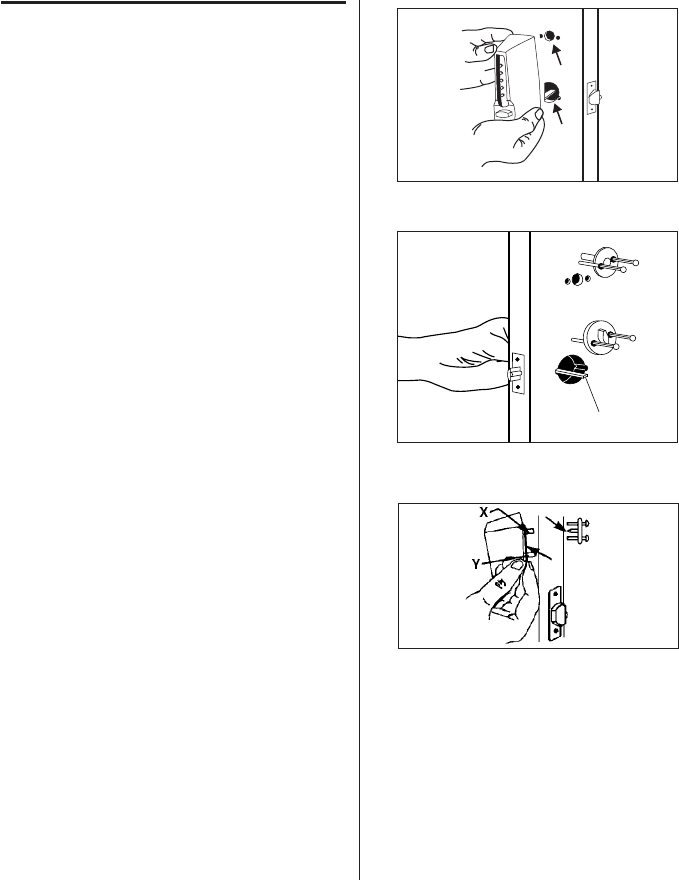 X

Y