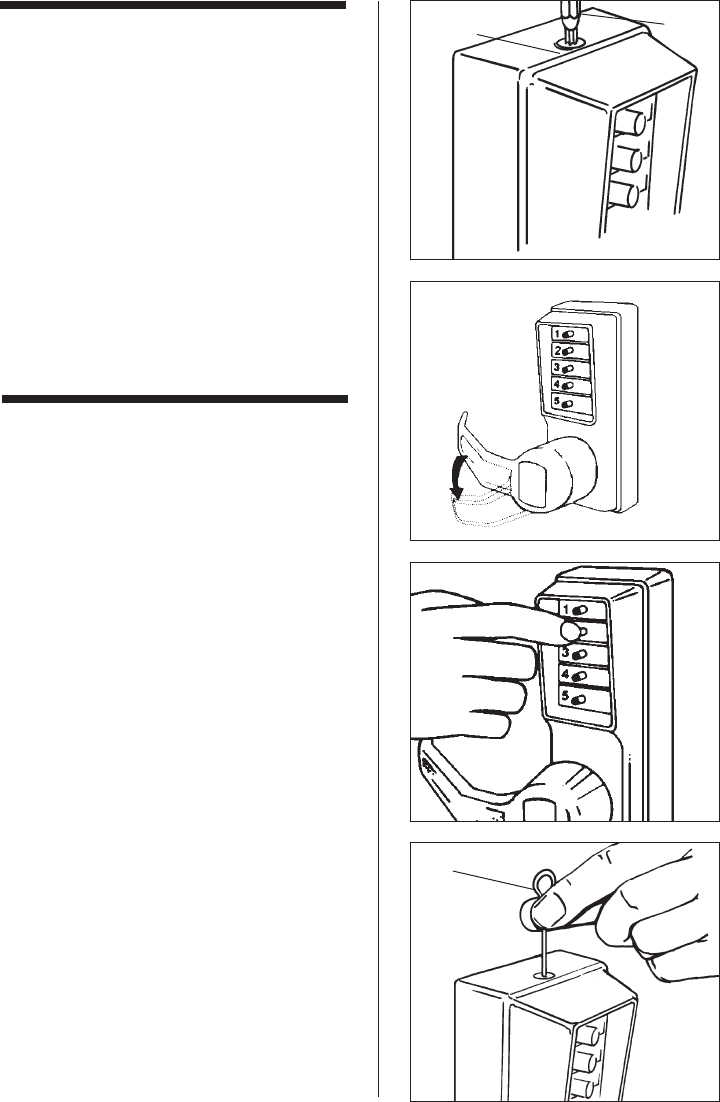 1
2
3
4
5

1
3
4
5