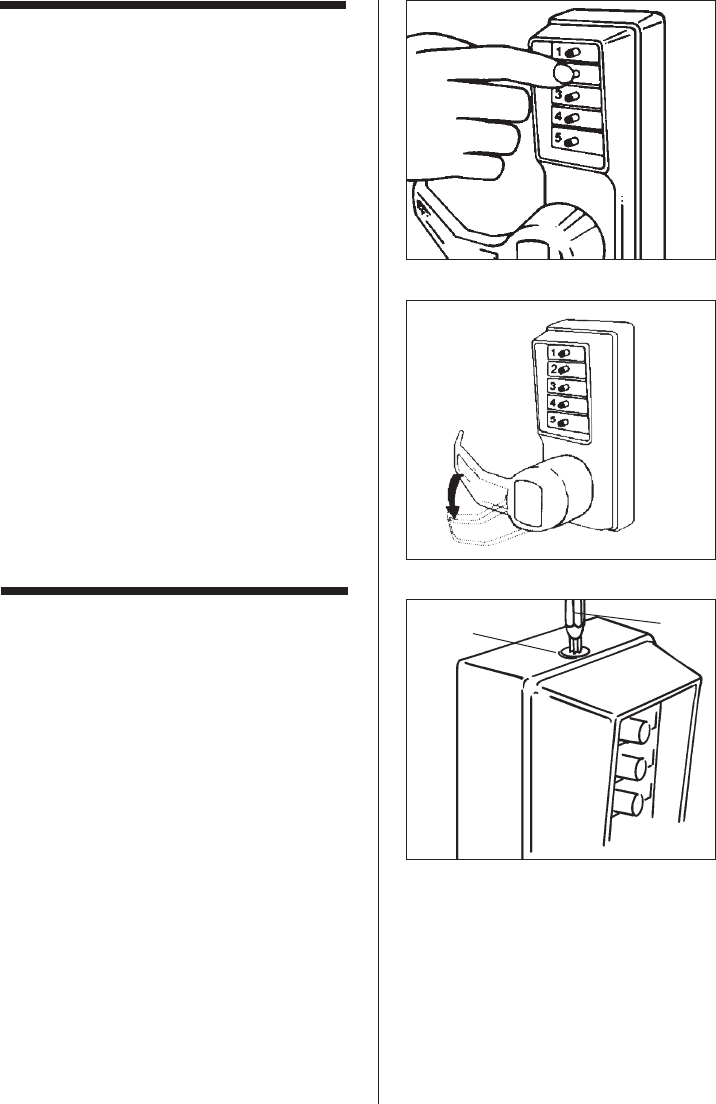 1
3
4
5

1
2
3
4
5