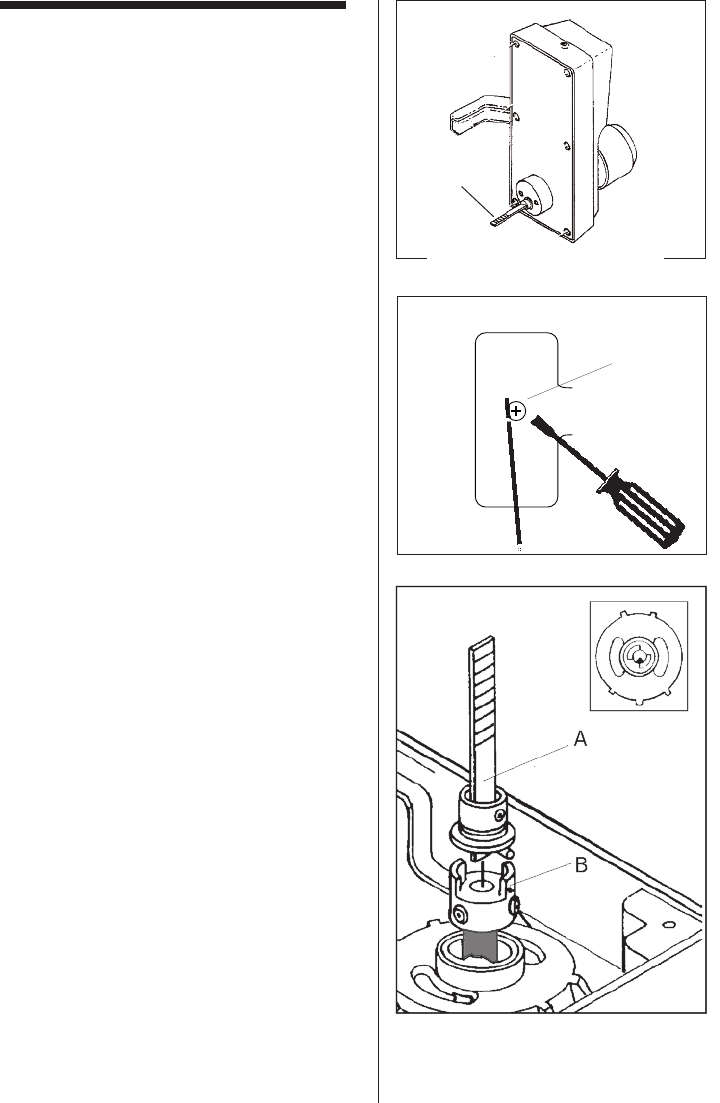 A

B