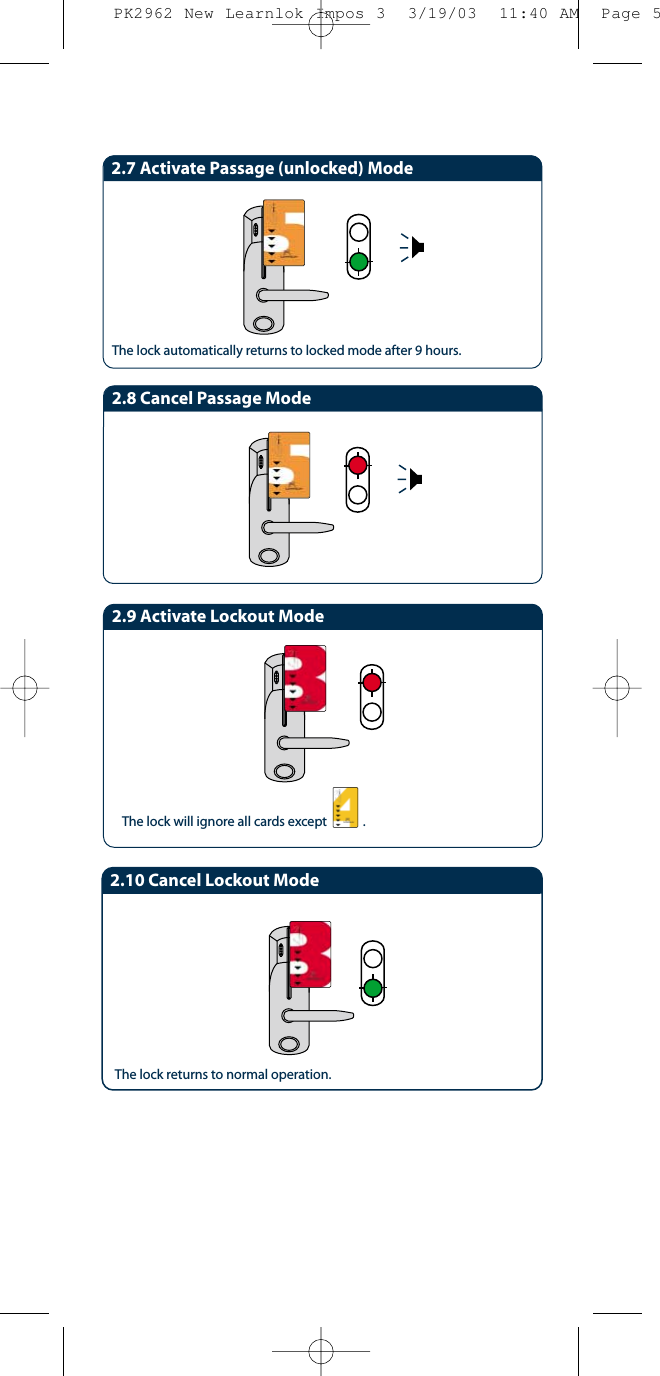 PK2962 New Learnlok Impos 3 3/19/03 11:40 AM Page 5

2.7 Activate Passage (unlocked) Mode

The lock automatically returns to locked mode after 9 hours.

2.8 Cancel Passage Mode

2.9 Activate Lockout Mode

The lock will ignore all cards except .

2.10 Cancel Lockout Mode

The lock returns to normal operation.