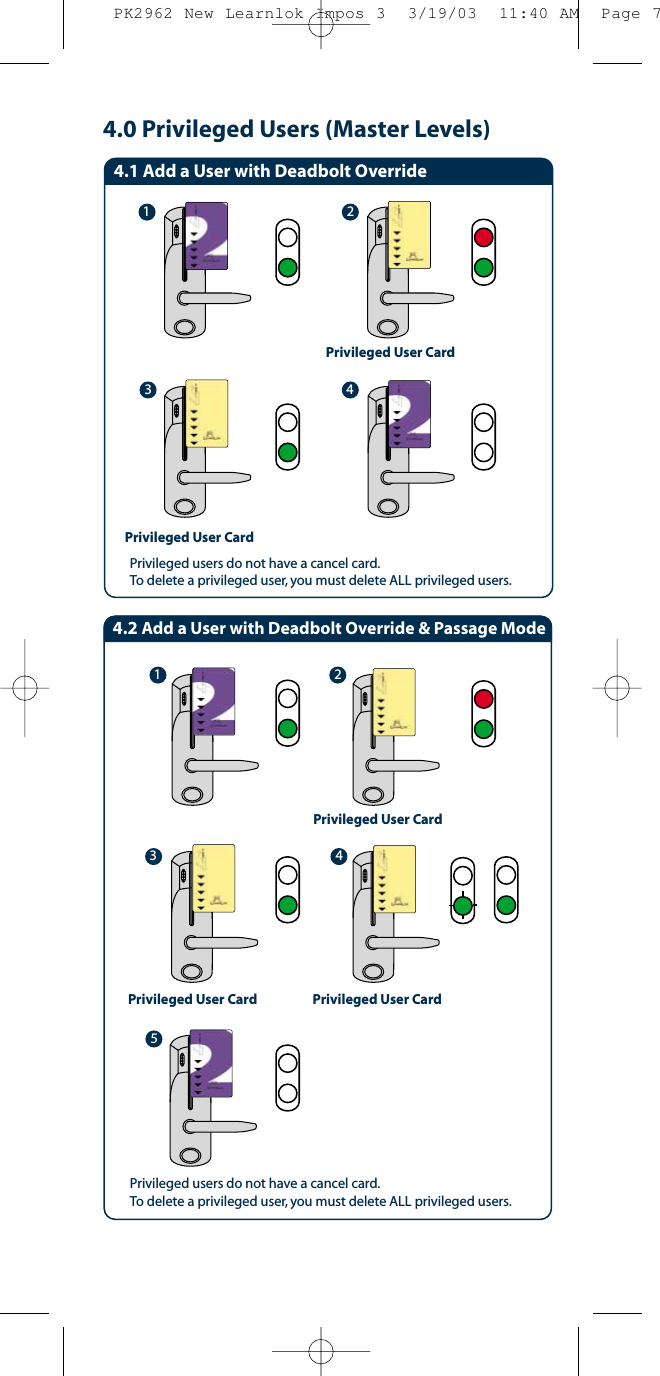 PK2962 New Learnlok Impos 3 3/19/03 11:40 AM Page 7

4.0 Privileged Users (Master Levels)

4.1 Add a User with Deadbolt Override

1

2

Privileged User Card

3

4

Privileged User Card

Privileged users do not have a cancel card.
To delete a privileged user, you must delete ALL privileged users.

4.2 Add a User with Deadbolt Override & Passage Mode

1

2

Privileged User Card

3

4

Privileged User Card

Privileged User Card

5

Privileged users do not have a cancel card.
To delete a privileged user, you must delete ALL privileged users.