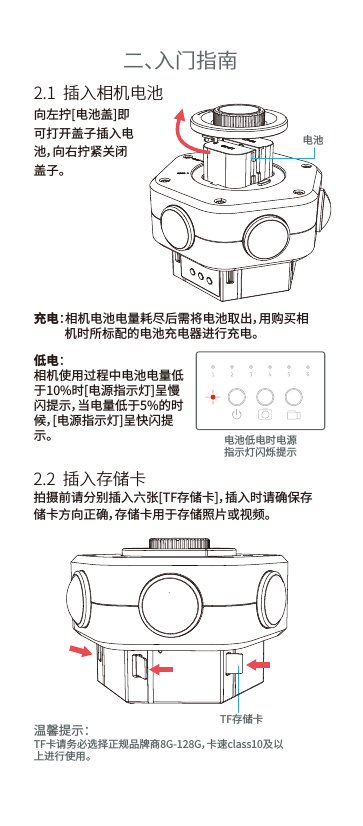 二、入门指南

2.1 插入相机电池

向左拧[电池盖]即可打开盖子插入电池，向右拧紧关闭盖子。

电池

充电：相机电池电量耗尽后需将电池取出，用购买相机时所标配的电池充电器进行充电。

低电：
相机使用过程中电池电量低于10%时[电源指示灯]呈慢闪提示，当电量低于5%的时候，[电源指示灯]呈快闪提示。

1 2 3 4 5 6

电池低电时电源指示灯闪烁提示

2.2 插入存储卡

拍摄前请分别插入六张[TF存储卡]，插入时请确保存储卡方向正确，存储卡用于存储照片或视频。

TF存储卡

温馨提示：
TF卡请务必选择正规品牌商8G-128G，卡速class10及以上进行使用。