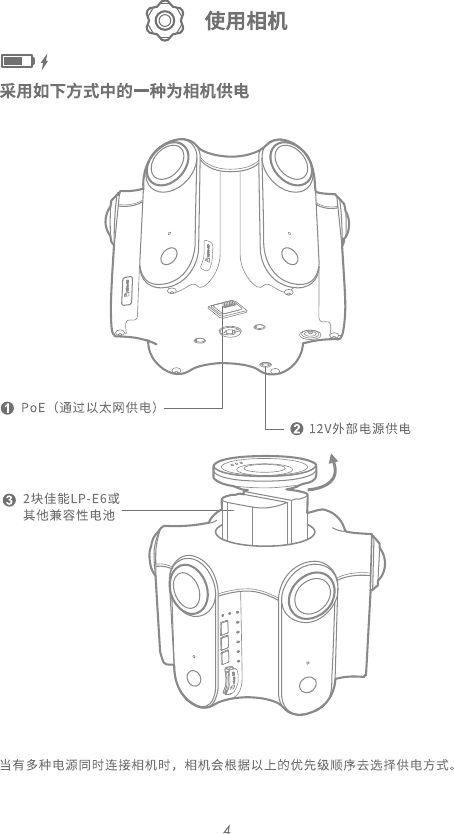 使用相机

采用如下方式中的一种为相机供电

❶ PoE（通过以太网供电）

❷ 12V外部电源供电

❸ 2块佳能LP-E6或其他兼容性电池

当有多种电源同时连接相机时，相机会根据以上的优先级顺序去选择供电方式。

4