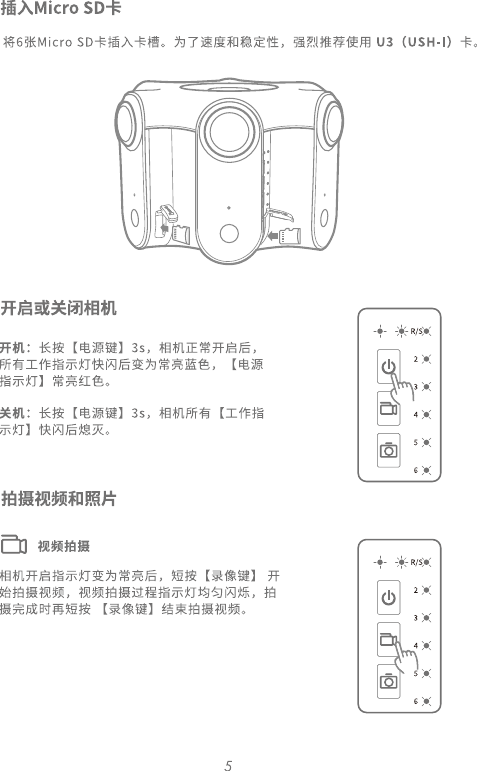 插入Micro SD卡

将6张Micro SD卡插入卡槽。为了速度和稳定性，强烈推荐使用 U3（USH-I）卡。

开启或关闭相机

开机：长按【电源键】3s，相机正常开启后，所有工作指示灯快闪后变为常亮蓝色，【电源指示灯】常亮红色。

关机：长按【电源键】3s，相机所有【工作指示灯】快闪后熄灭。

R/S
2
3
4
5
6

拍摄视频和照片

视频拍摄

相机开启指示灯变为常亮后，短按【录像键】 开始拍摄视频，视频拍摄过程指示灯均匀闪烁，拍摄完成时再短按 【录像键】结束拍摄视频。

R/S
2
3
4
5
6

5