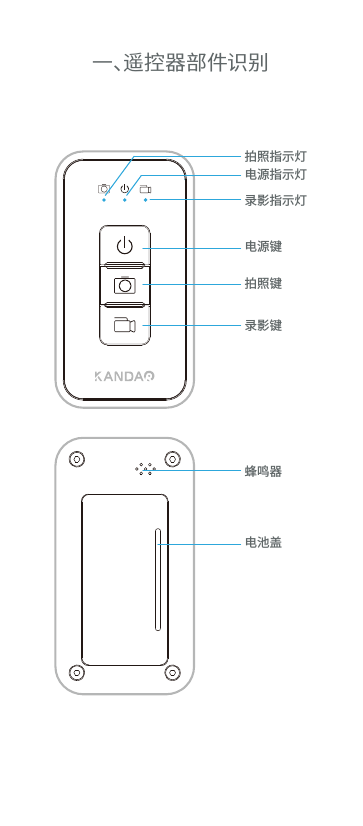 一、遥控器部件识别

拍照指示灯
电源指示灯
录影指示灯
电源键
拍照键
录影键
KANDAO

蜂鸣器
电池盖