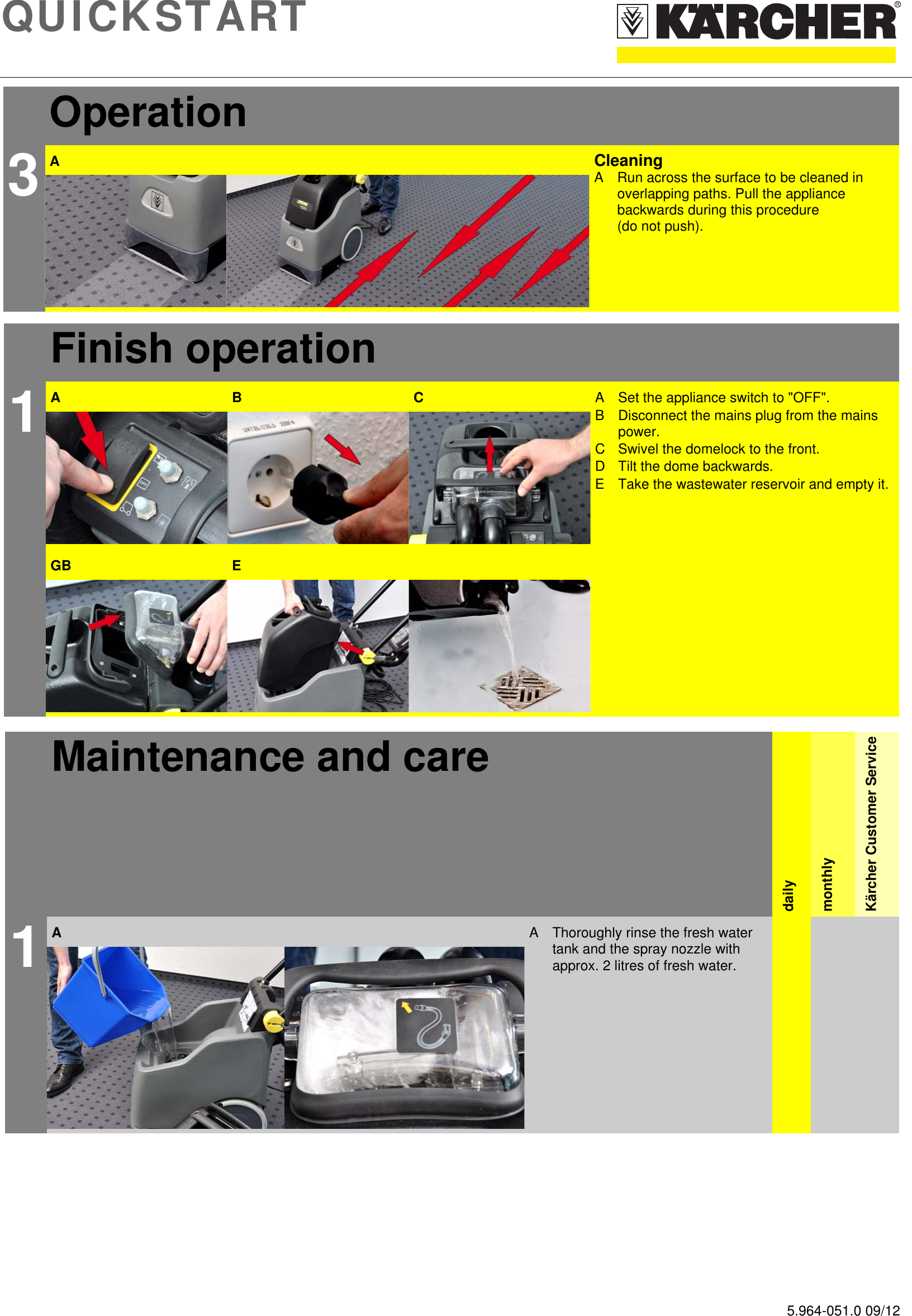 QUICKSTART

KÄRCHER®

Operation

3

A

Cleaning

A Run across the surface to be cleaned in overlapping paths. Pull the appliance backwards during this procedure (do not push).

Finish operation

1

A B C

GB E

A Set the appliance switch to "OFF".
B Disconnect the mains plug from the mains power.
C Swivel the domelock to the front.
D Tilt the dome backwards.
E Take the wastewater reservoir and empty it.

Maintenance and care

daily

monthly

Kärcher Customer Service

1

A

A Thoroughly rinse the fresh water tank and the spray nozzle with approx. 2 litres of fresh water.

5.964-051.0 09/12