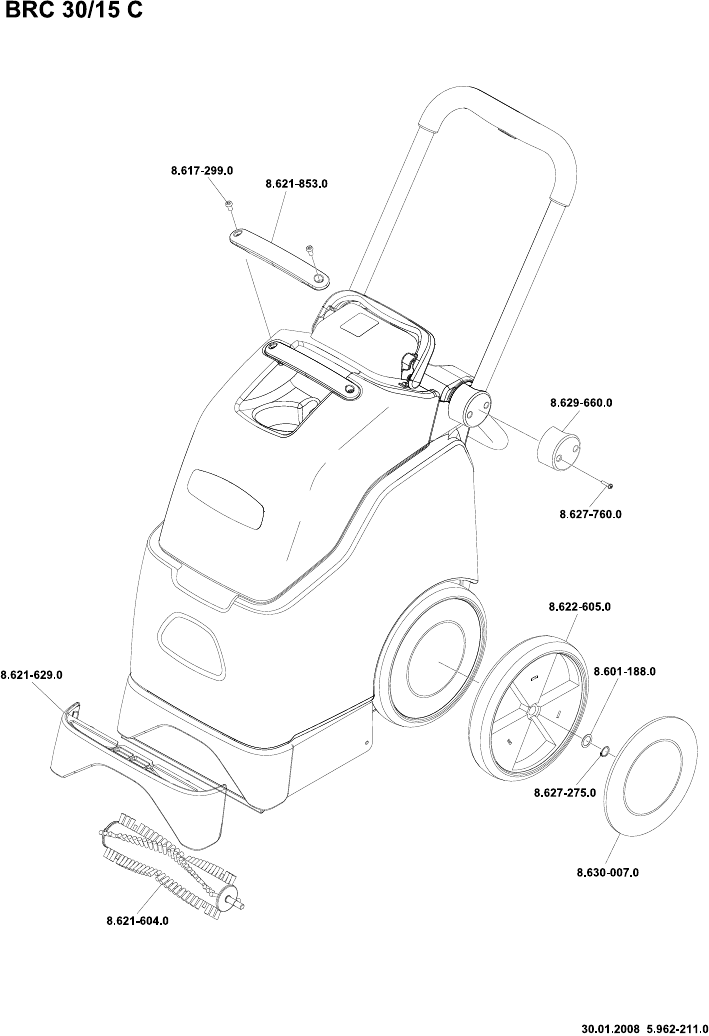 BRC 30/15 C

8.617-299.0
8.621-853.0
8.629-660.0
8.627-760.0
8.622-605.0
8.621-629.0
8.601-188.0
8.627-275.0
8.630-007.0
8.621-604.0

30.01.2008 5.962-211.0