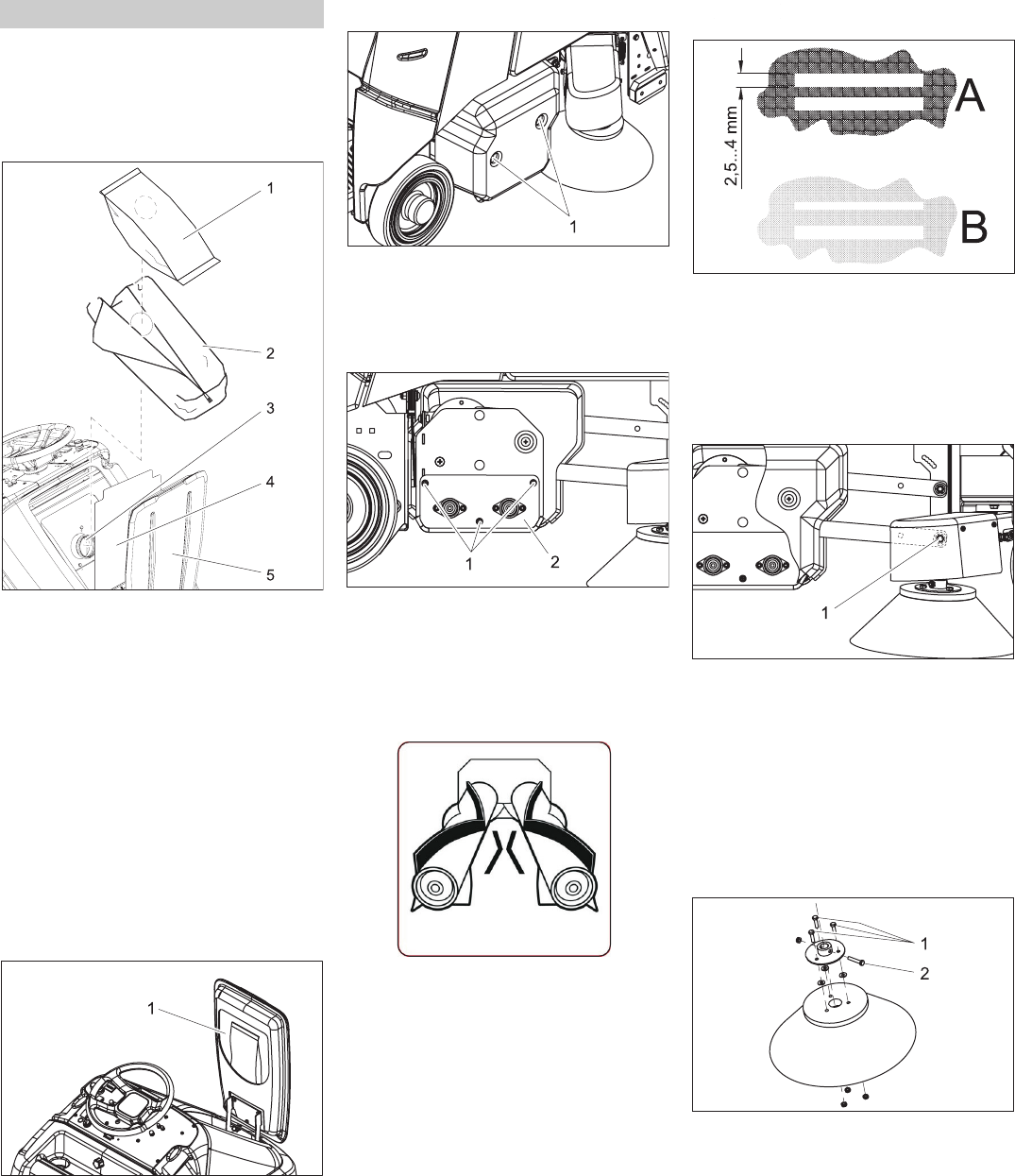 1
2
3
4
5

1

1

1
2

2,5...4 mm
A
B

1

1
2