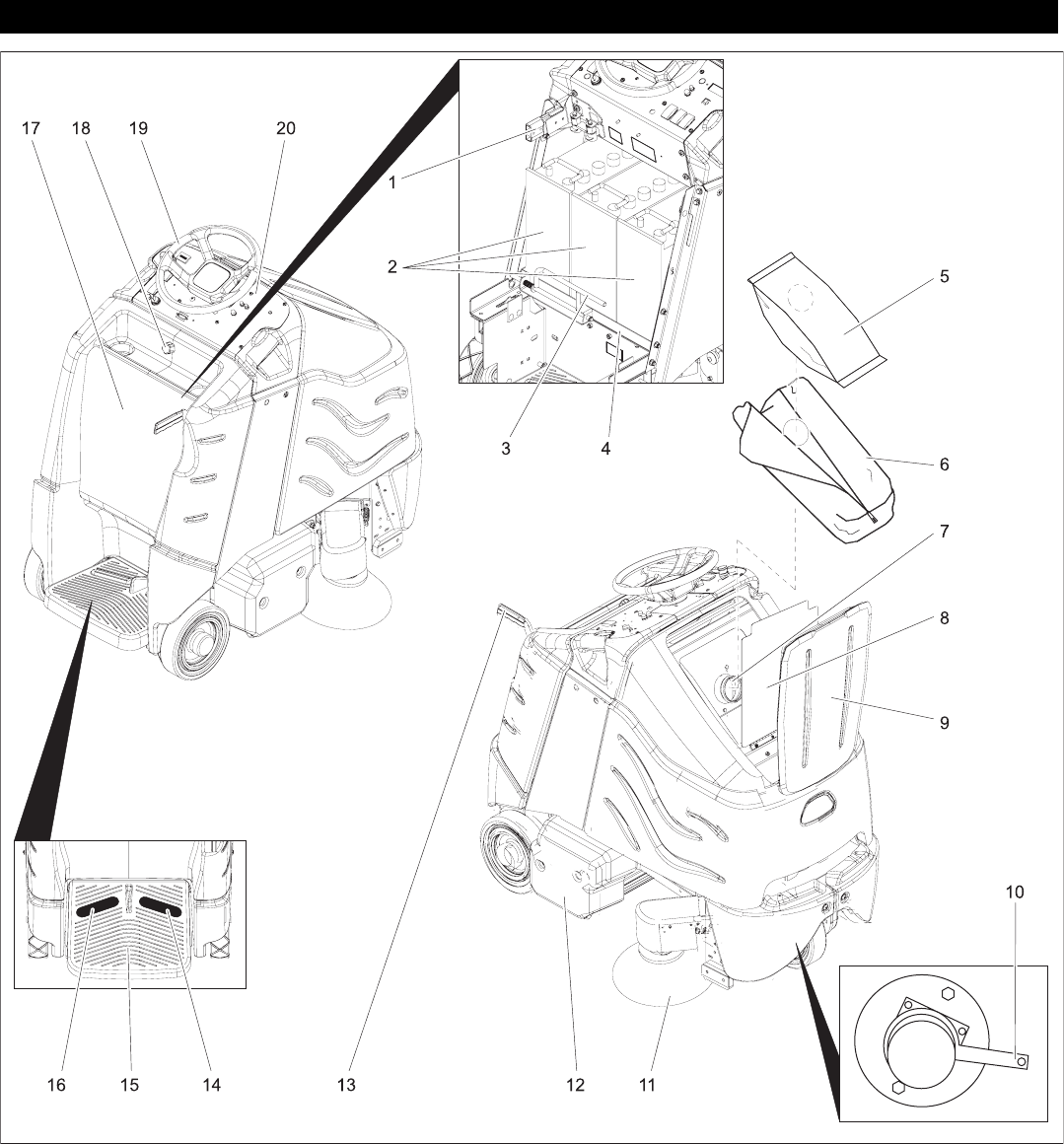 17 18 19 20

1

2

3 4

5

6

7

8

9

10

16 15 14

13

12 11