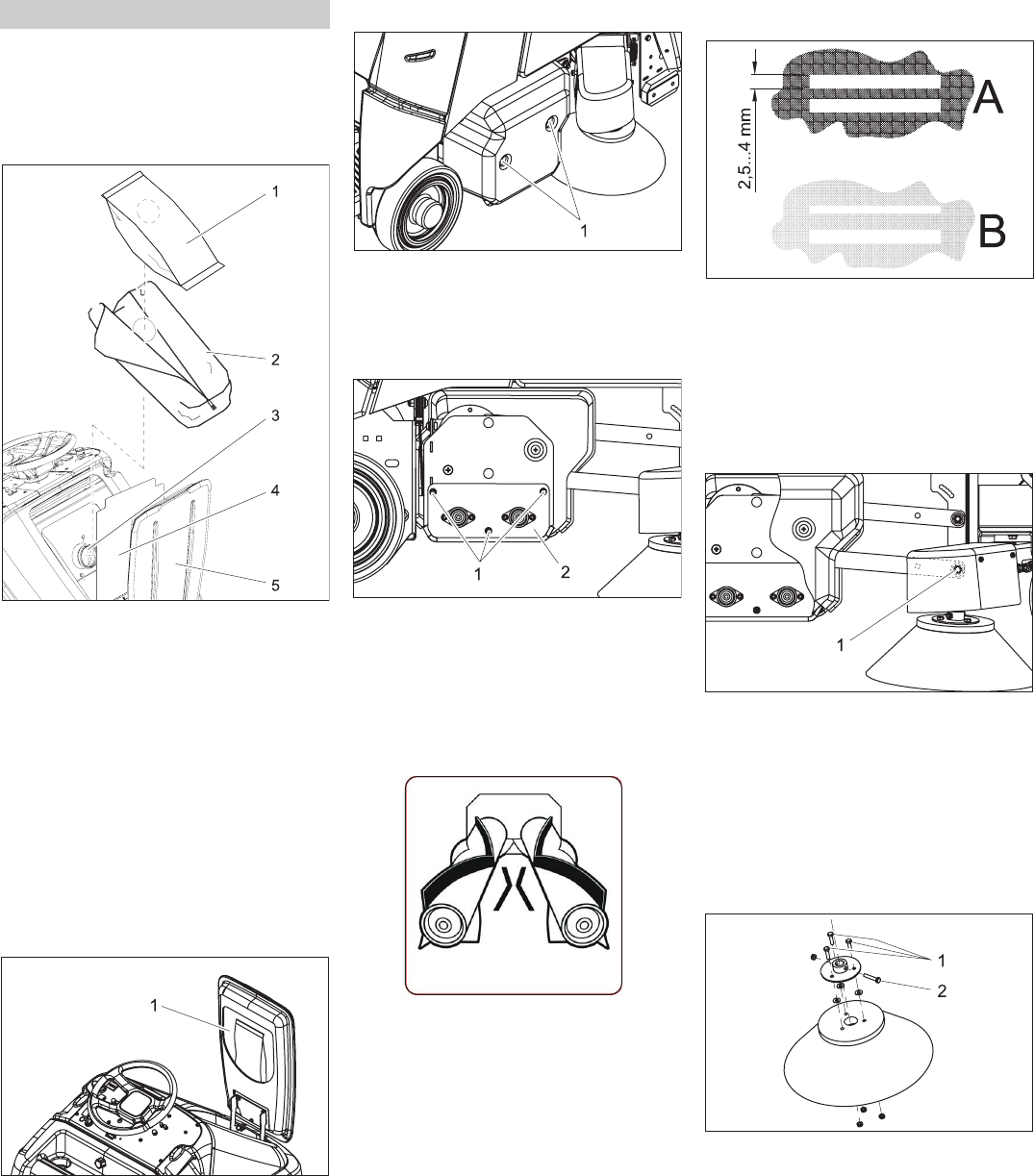 1
2
3
4
5

1

1

1
2

2,5...4 mm
A
B

1

1
2