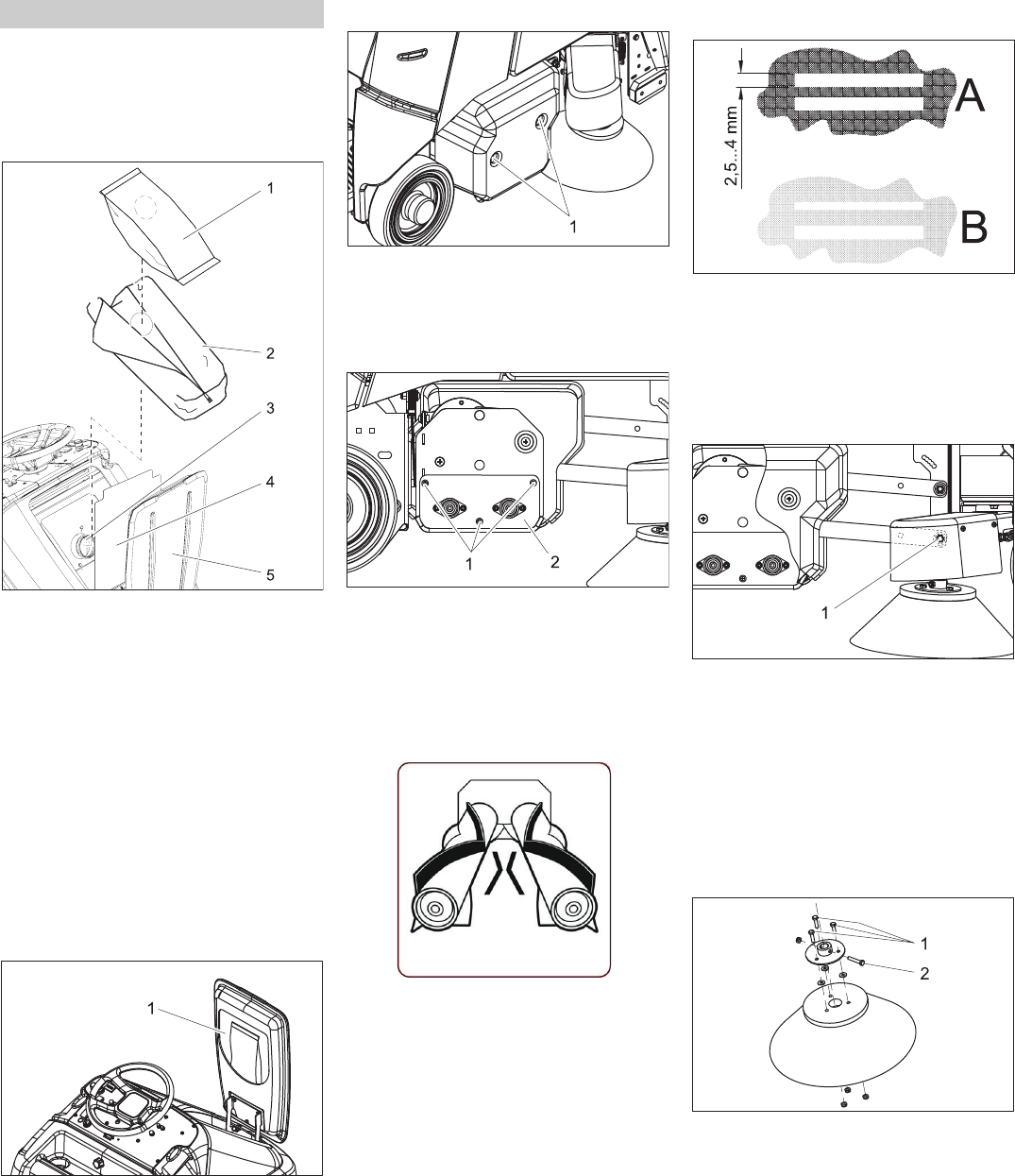 1
2
3
4
5

1

1

1
2

2,5...4 mm
A
B

1

1
2