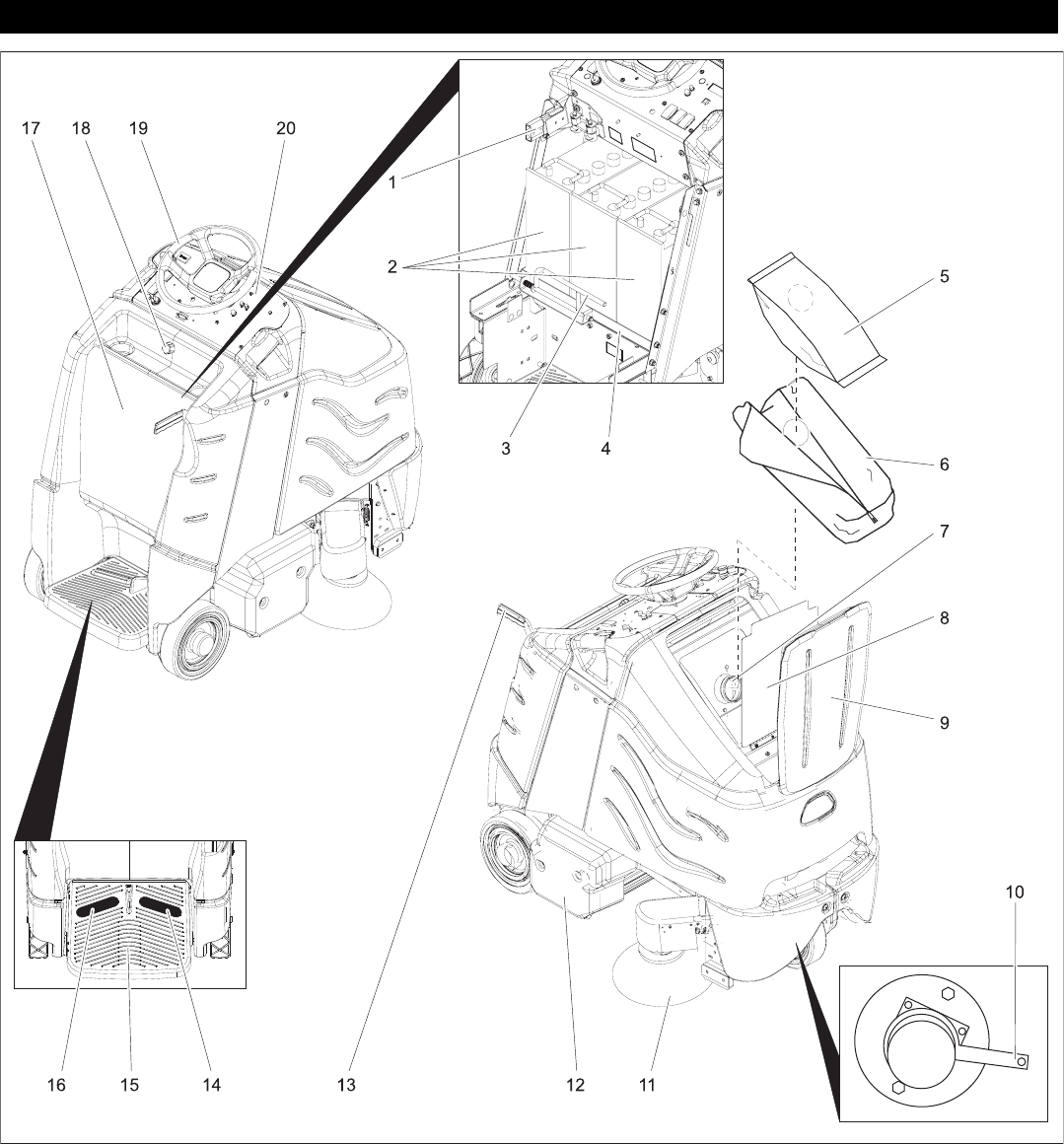 17 18 19 20

1

2

3 4

5

6

7

8

9

10

16 15 14

13

12 11