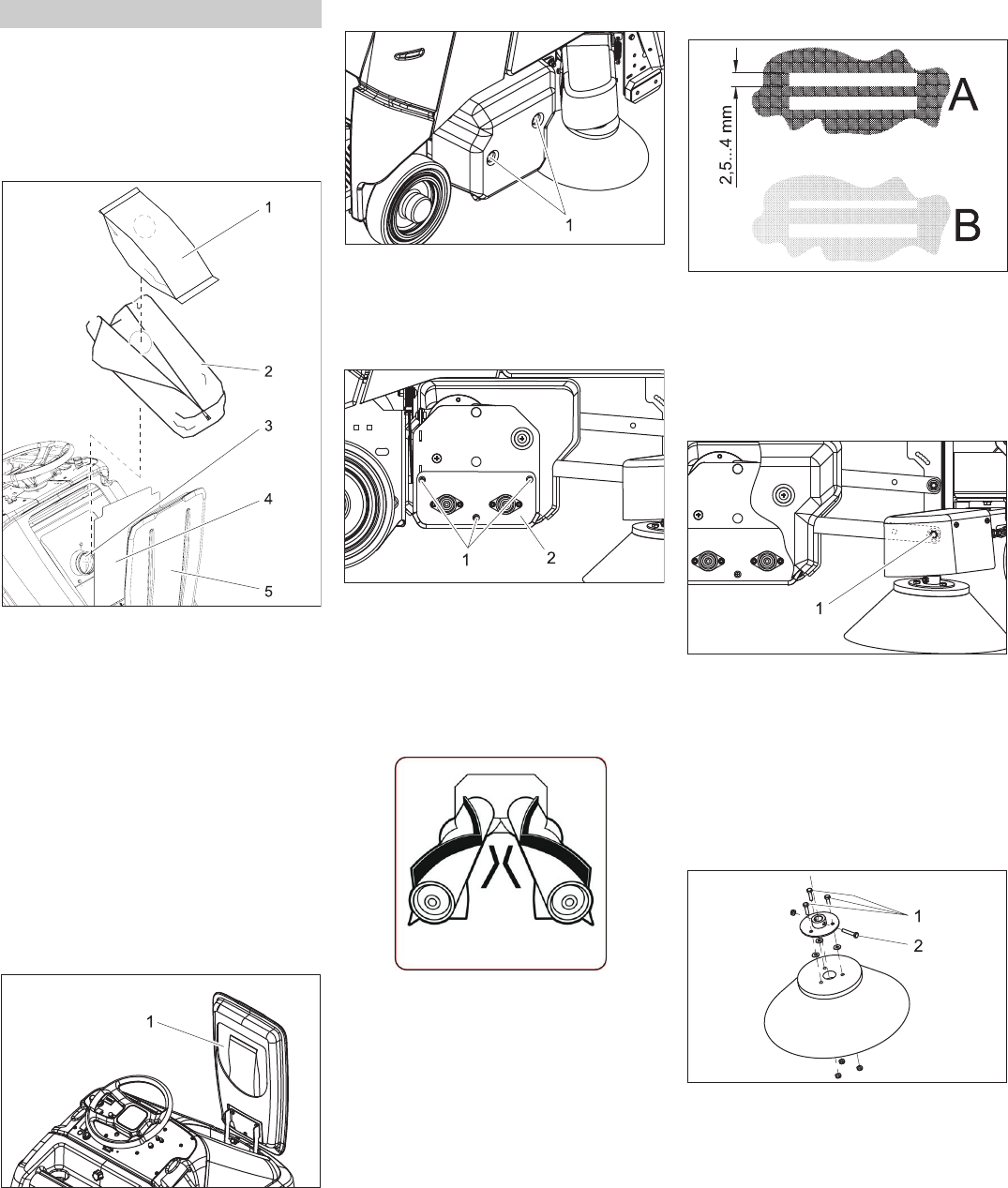 1
2
3
4
5

1

1

1
2

2,5...4 mm
A
B

1

1
2