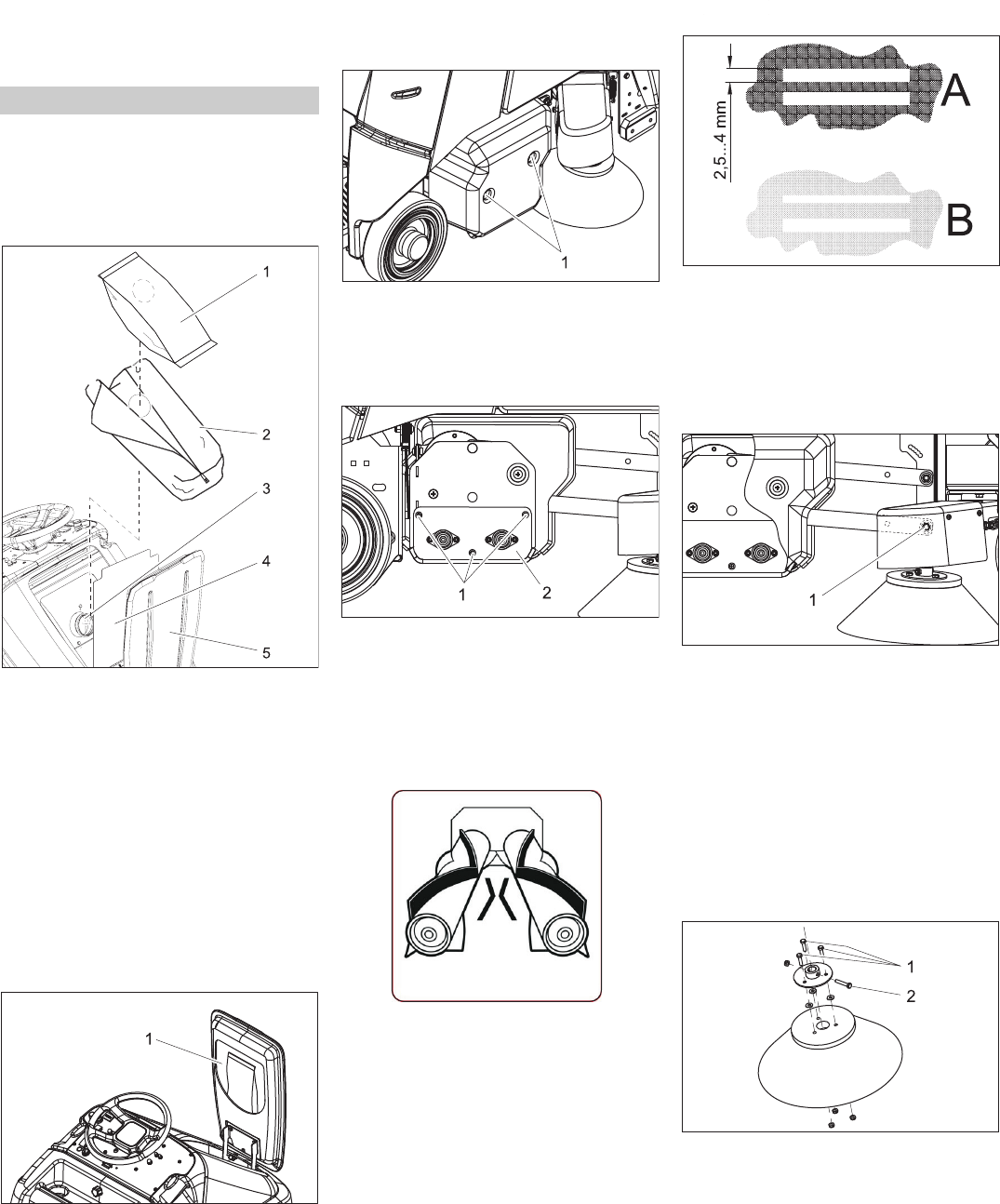 1
2
3
4
5

1

1
1
2

2,5...4 mm
A
B

1

1
2