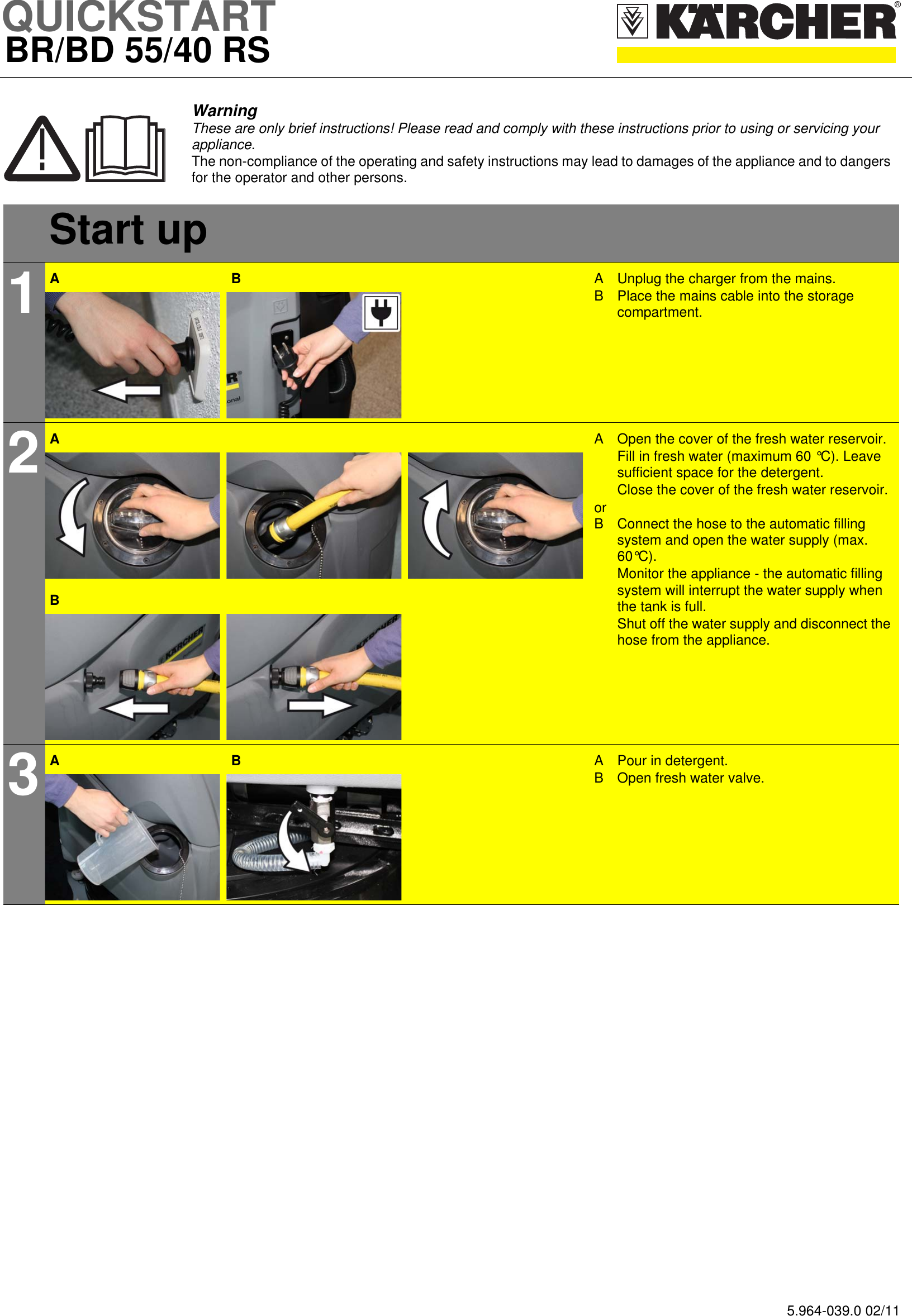 QUICKSTART
BR/BD 55/40 RS

KÄRCHER®

Warning
These are only brief instructions! Please read and comply with these instructions prior to using or servicing your appliance.
The non-compliance of the operating and safety instructions may lead to damages of the appliance and to dangers for the operator and other persons.

Start up

1
A
B
A Unplug the charger from the mains.
B Place the mains cable into the storage compartment.

2
A
B
A Open the cover of the fresh water reservoir. Fill in fresh water (maximum 60 ℃). Leave sufficient space for the detergent. Close the cover of the fresh water reservoir.
or
B Connect the hose to the automatic filling system and open the water supply (max. 60℃). Monitor the appliance - the automatic filling system will interrupt the water supply when the tank is full. Shut off the water supply and disconnect the hose from the appliance.

3
A
B
A Pour in detergent.
B Open fresh water valve.

5.964-039.0 02/11