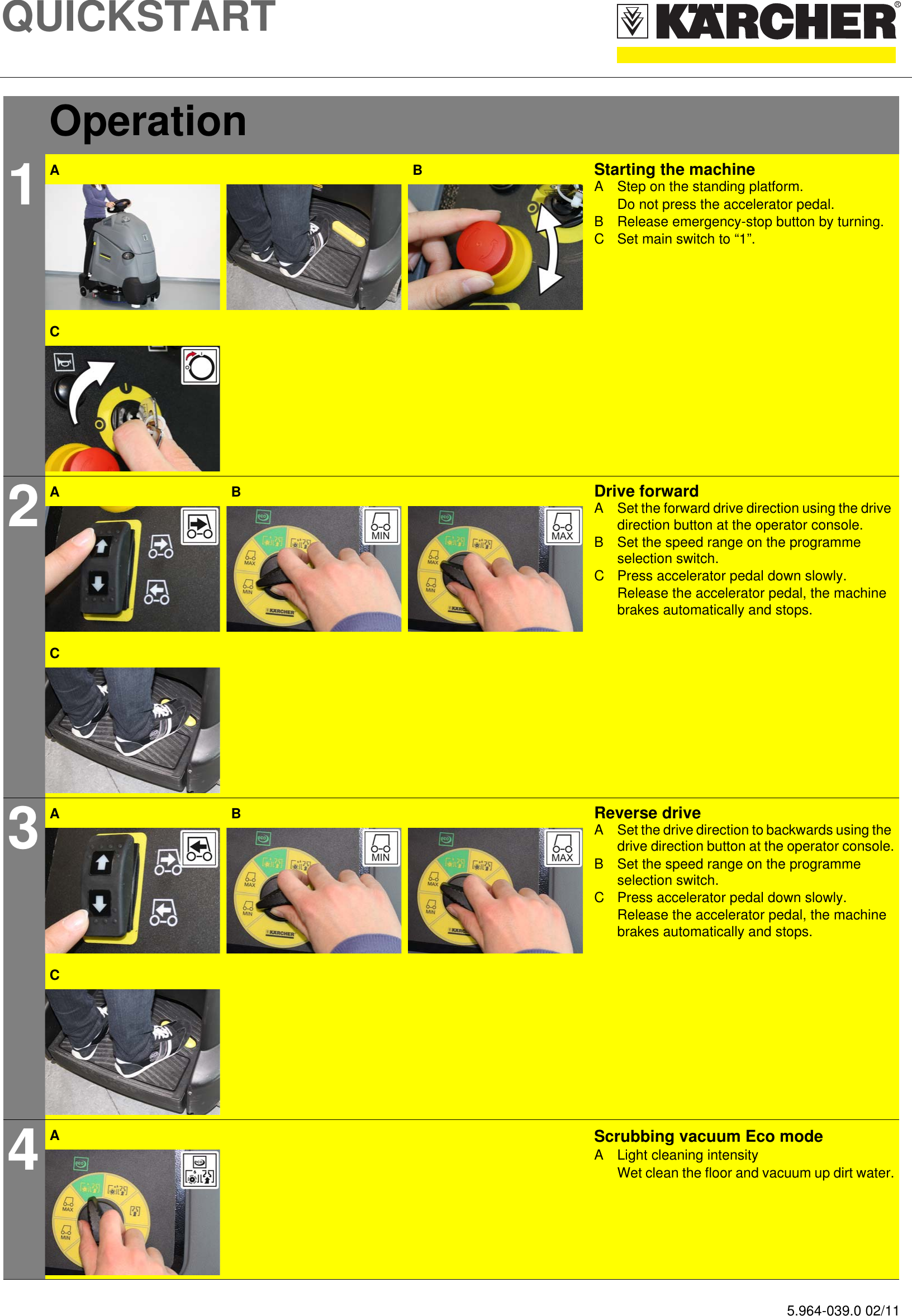 QUICKSTART

KÄRCHER®

Operation

1

A

B

C

Starting the machine
A Step on the standing platform.
Do not press the accelerator pedal.
B Release emergency-stop button by turning.
C Set main switch to “1”.

2

A

B

MIN

MAX

C

Drive forward
A Set the forward drive direction using the drive direction button at the operator console.
B Set the speed range on the programme selection switch.
C Press accelerator pedal down slowly.
Release the accelerator pedal, the machine brakes automatically and stops.

3

A

B

MIN

MAX

C

Reverse drive
A Set the drive direction to backwards using the drive direction button at the operator console.
B Set the speed range on the programme selection switch.
C Press accelerator pedal down slowly.
Release the accelerator pedal, the machine brakes automatically and stops.

4

A

Scrubbing vacuum Eco mode
A Light cleaning intensity
Wet clean the floor and vacuum up dirt water.

5.964-039.0 02/11