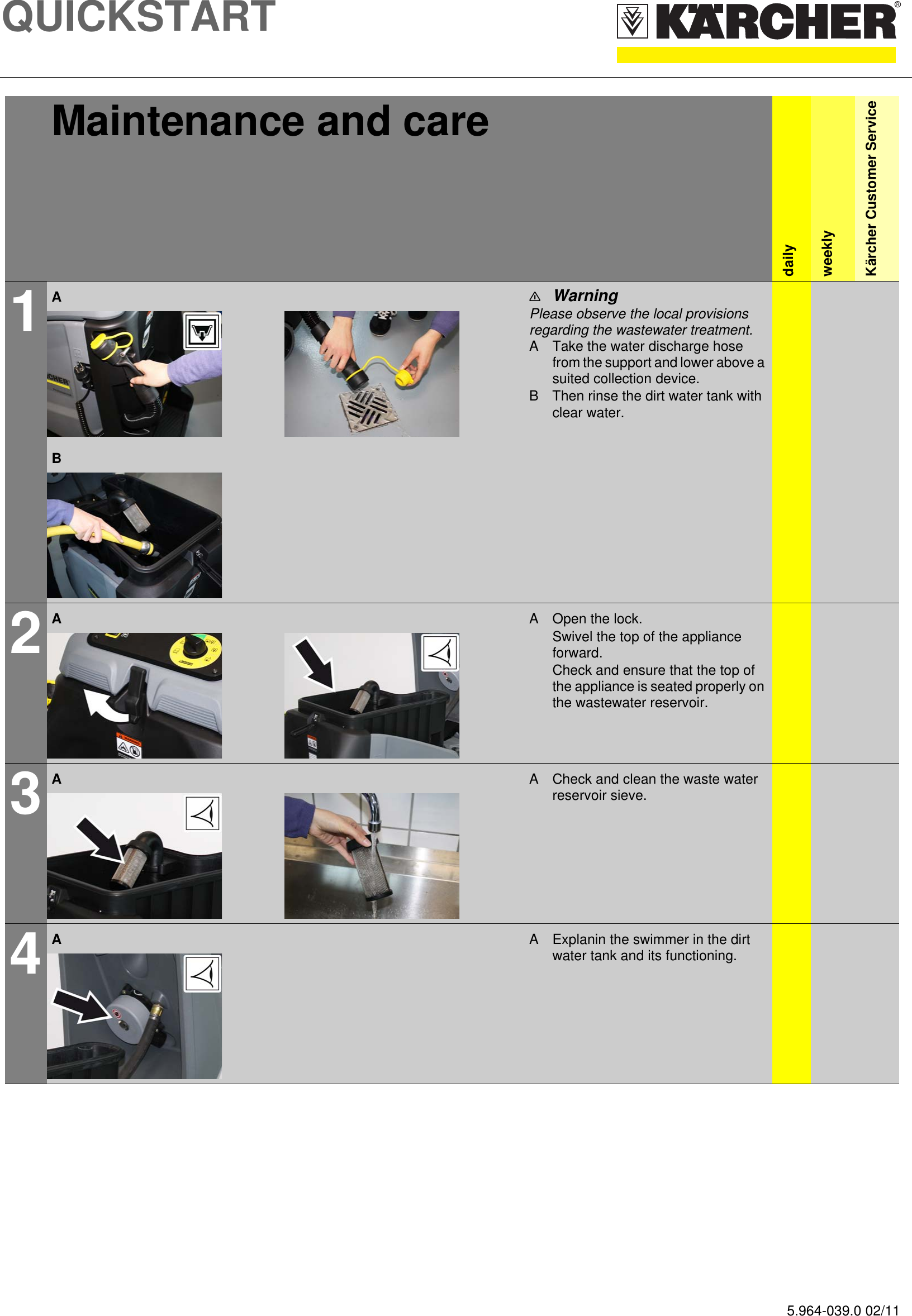 QUICKSTART

KÄRCHER®

Maintenance and care

daily

weekly

Kärcher Customer Service

1

A

B

⚠ Warning
Please observe the local provisions regarding the wastewater treatment.

A Take the water discharge hose from the support and lower above a suited collection device.

B Then rinse the dirt water tank with clear water.

2

A

A Open the lock.
Swivel the top of the appliance forward.
Check and ensure that the top of the appliance is seated properly on the wastewater reservoir.

3

A

A Check and clean the waste water reservoir sieve.

4

A

A Explanin the swimmer in the dirt water tank and its functioning.

5.964-039.0 02/11