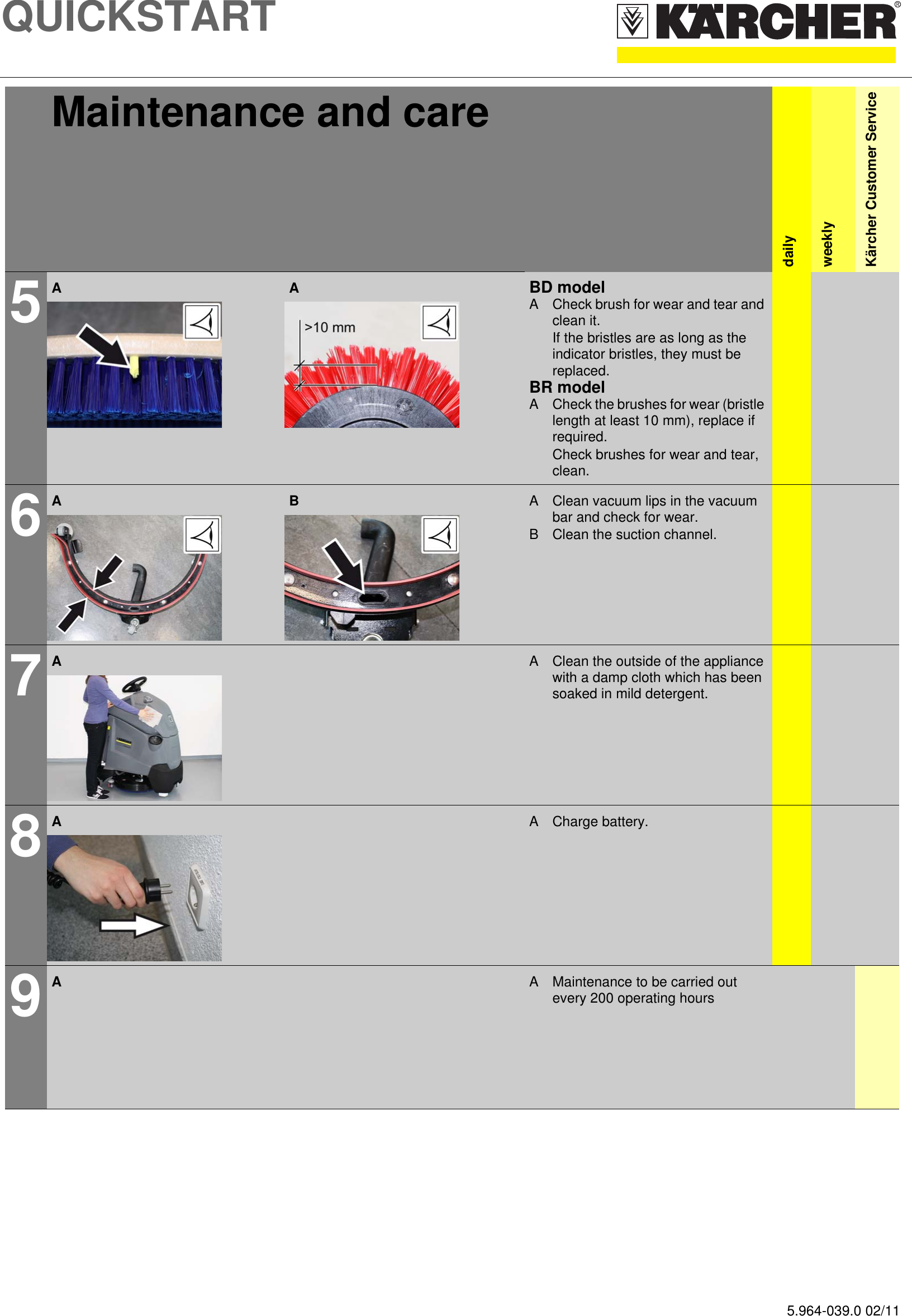 QUICKSTART

KÄRCHER®

Maintenance and care

daily

weekly

Kärcher Customer Service

5

A

A

>10 mm

BD model

A Check brush for wear and tear and clean it.
If the bristles are as long as the indicator bristles, they must be replaced.

BR model

A Check the brushes for wear (bristle length at least 10 mm), replace if required.
Check brushes for wear and tear, clean.

6

A

B

A Clean vacuum lips in the vacuum bar and check for wear.

B Clean the suction channel.

7

A

A Clean the outside of the appliance with a damp cloth which has been soaked in mild detergent.

8

A

A Charge battery.

9

A

A Maintenance to be carried out every 200 operating hours

5.964-039.0 02/11