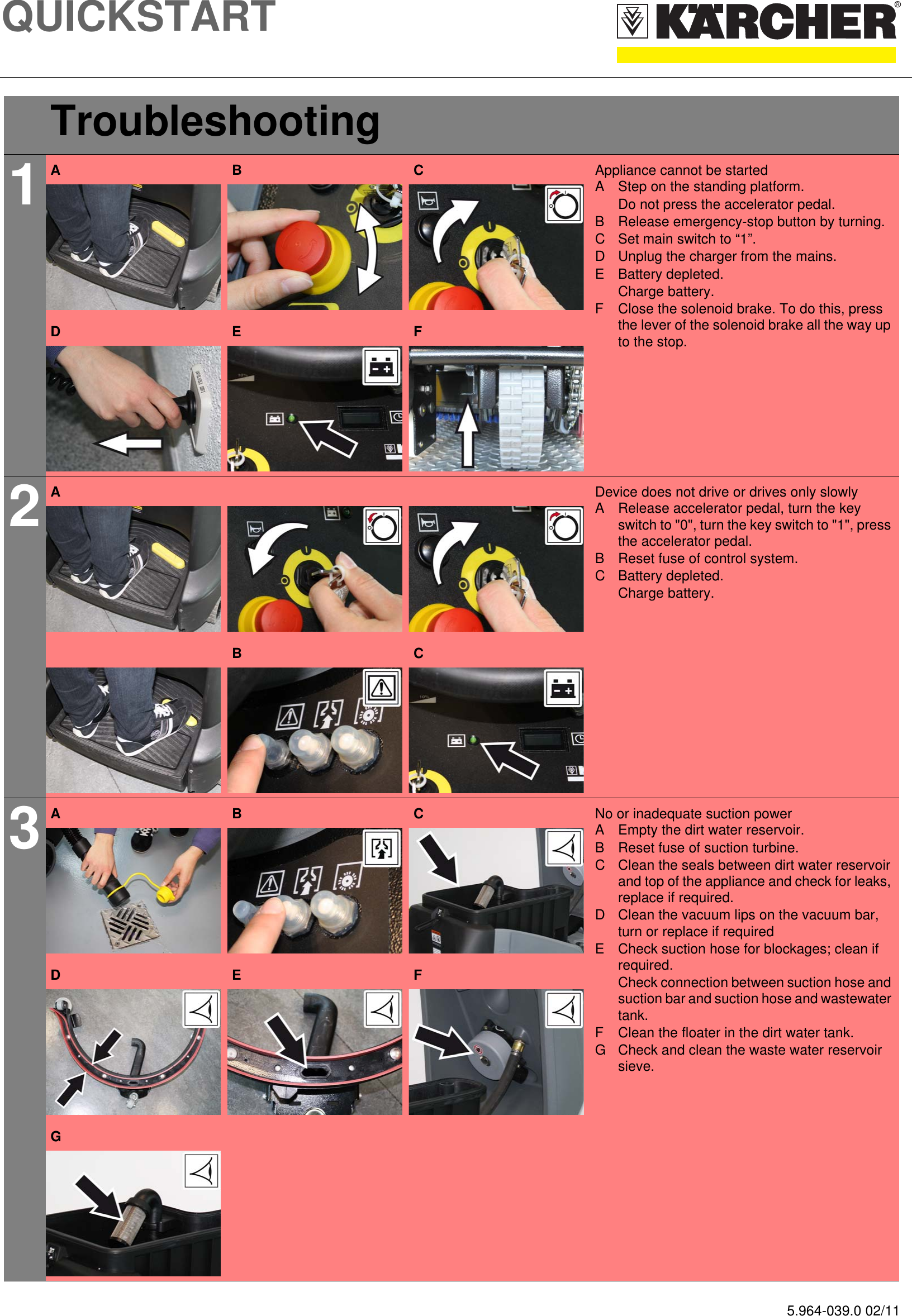 QUICKSTART

KÄRCHER®

Troubleshooting

1

A B C D E F

Appliance cannot be started
A Step on the standing platform. Do not press the accelerator pedal.
B Release emergency-stop button by turning.
C Set main switch to “1”.
D Unplug the charger from the mains.
E Battery depleted. Charge battery.
F Close the solenoid brake. To do this, press the lever of the solenoid brake all the way up to the stop.

2

A B C

Device does not drive or drives only slowly
A Release accelerator pedal, turn the key switch to "0", turn the key switch to "1", press the accelerator pedal.
B Reset fuse of control system.
C Battery depleted. Charge battery.

3

A B C D E F G

No or inadequate suction power
A Empty the dirt water reservoir.
B Reset fuse of suction turbine.
C Clean the seals between dirt water reservoir and top of the appliance and check for leaks, replace if required.
D Clean the vacuum lips on the vacuum bar, turn or replace if required
E Check suction hose for blockages; clean if required.
Check connection between suction hose and suction bar and suction hose and wastewater tank.
F Clean the floater in the dirt water tank.
G Check and clean the waste water reservoir sieve.

5.964-039.0 02/11