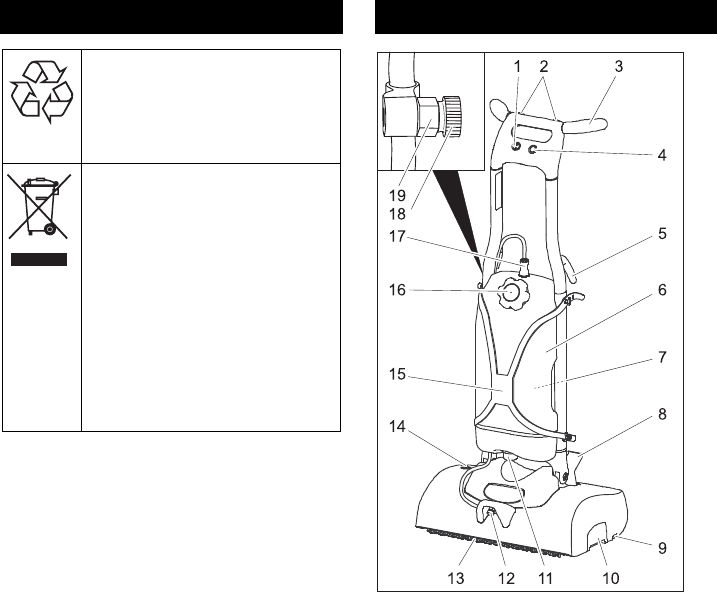 1 2 3

4

19
18

17

5

16

6

7

15

8

14

9

13 12 11 10