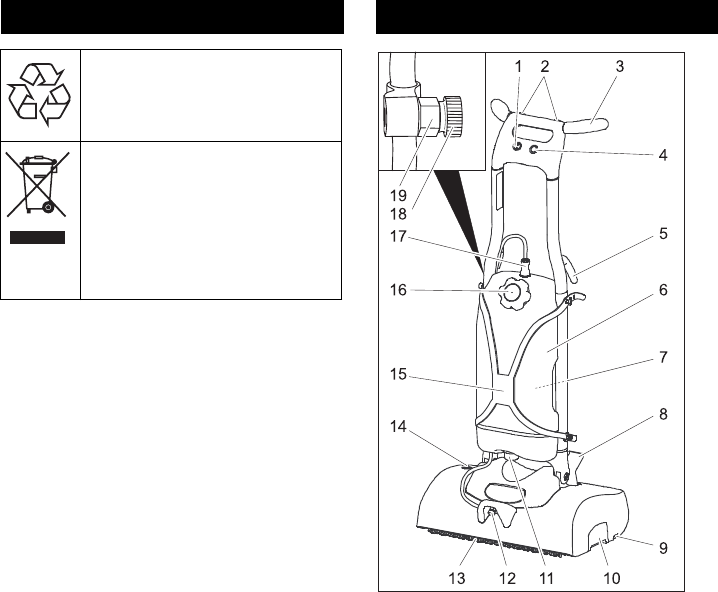 1 2 3
4
19
18
17
5
16
6
15
7
14
8
9
13 12 11 10