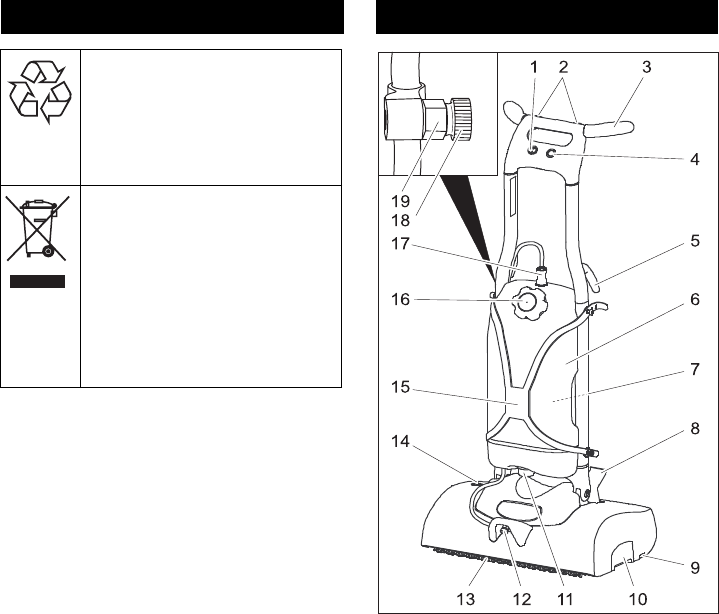 1 2 3 4 5 6 7 8 9 10 11 12 13 14 15 16 17 18 19