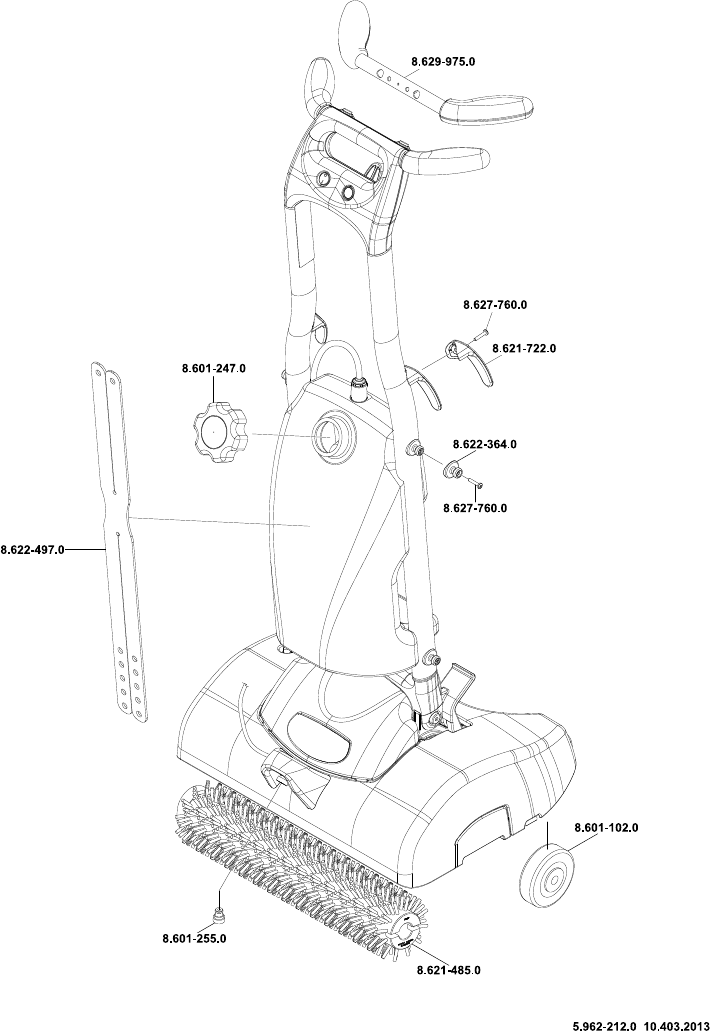 8.629-975.0

8.627-760.0

8.621-722.0

8.601-247.0

8.622-364.0

8.627-760.0

8.622-497.0

8.601-102.0

8.601-255.0

8.621-485.0

5.962-212.0 10.403.2013