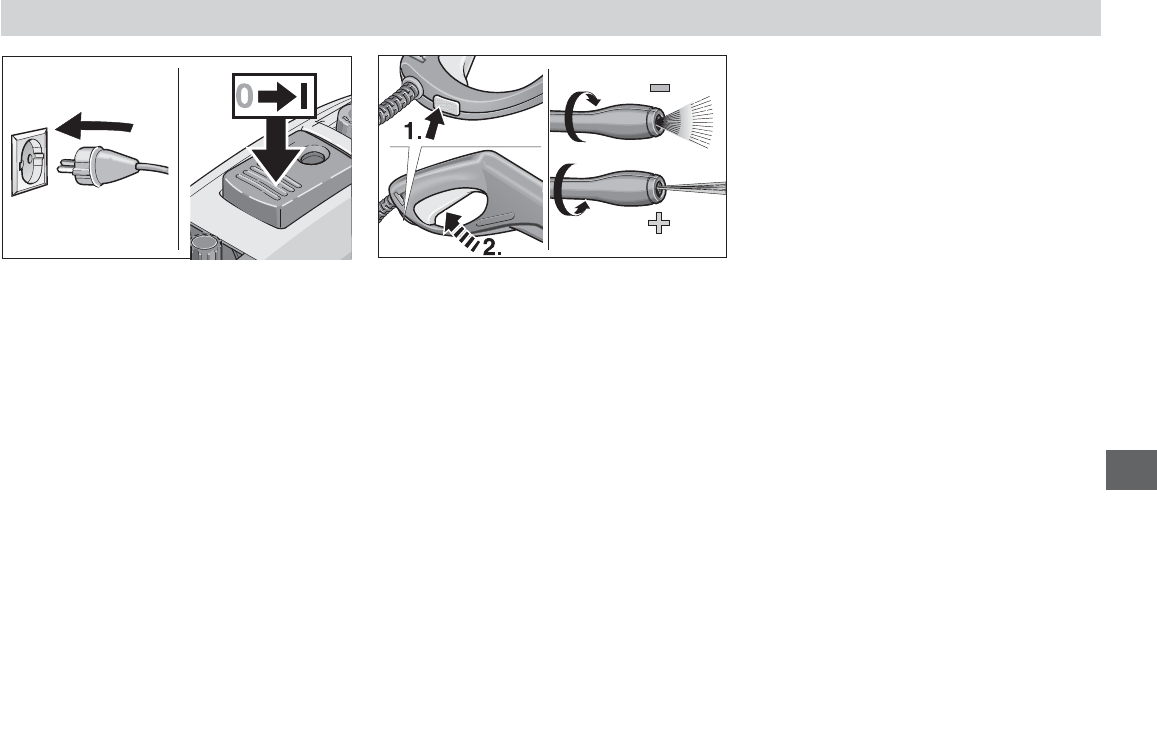 0 → I

1.

2.

−

+