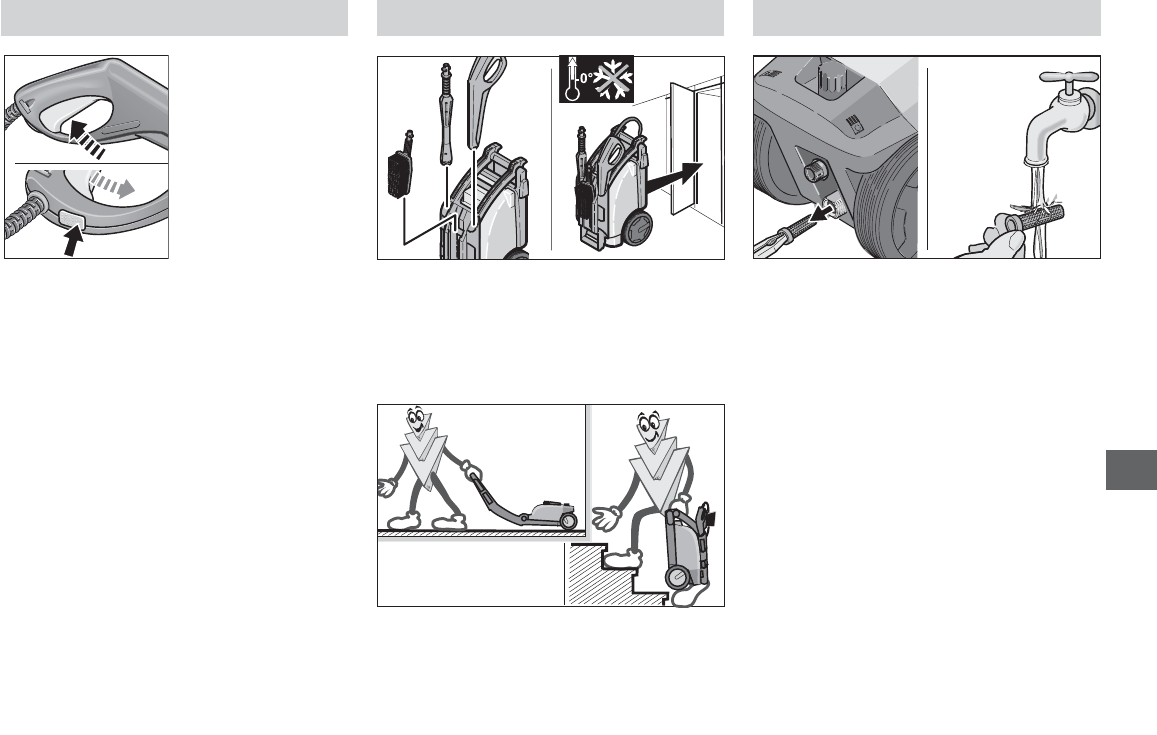 0°