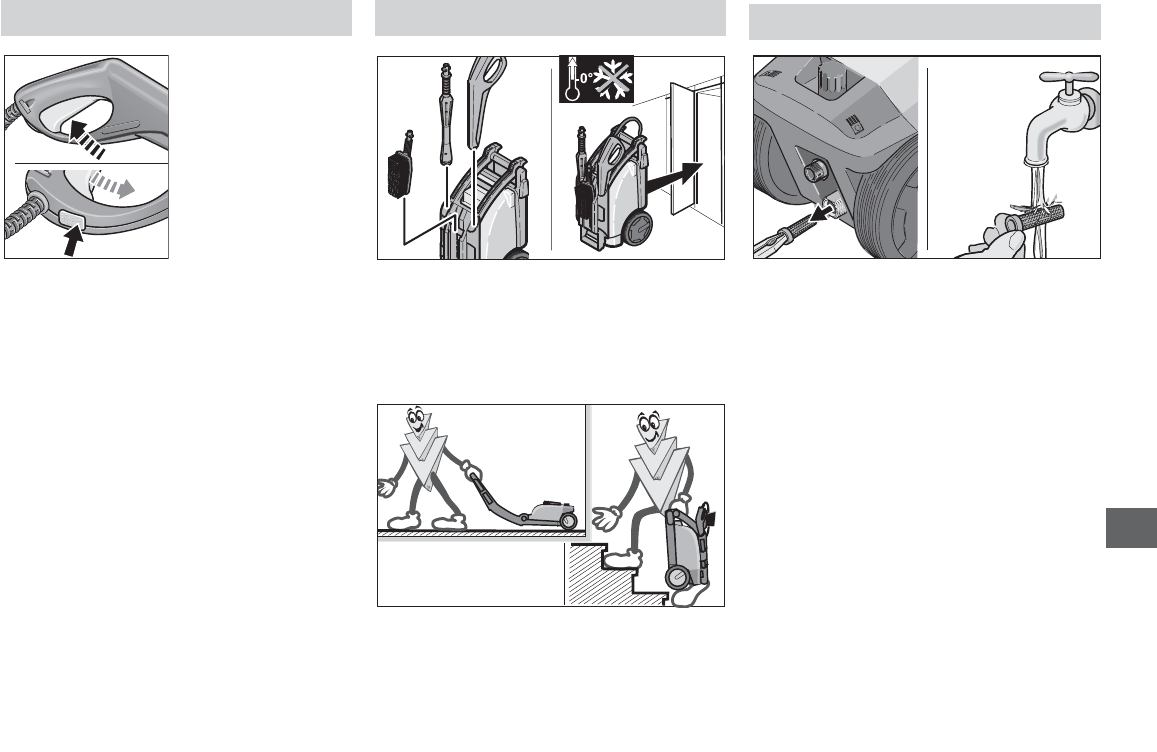 0°