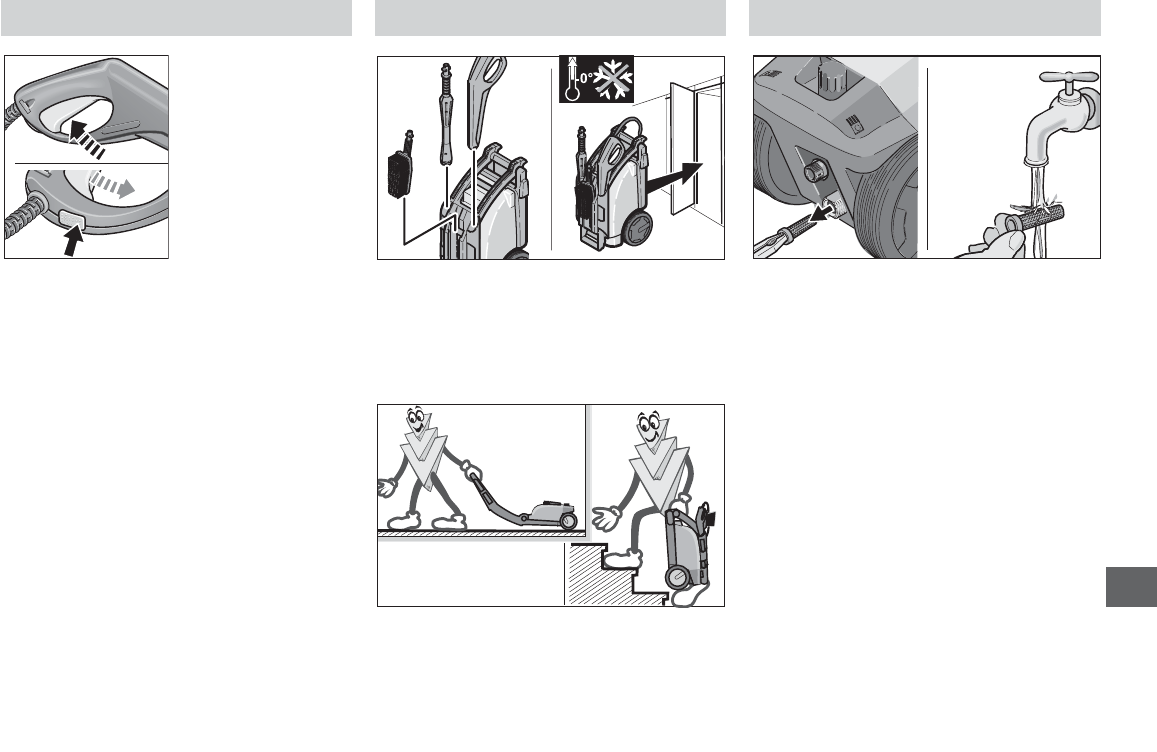 0°